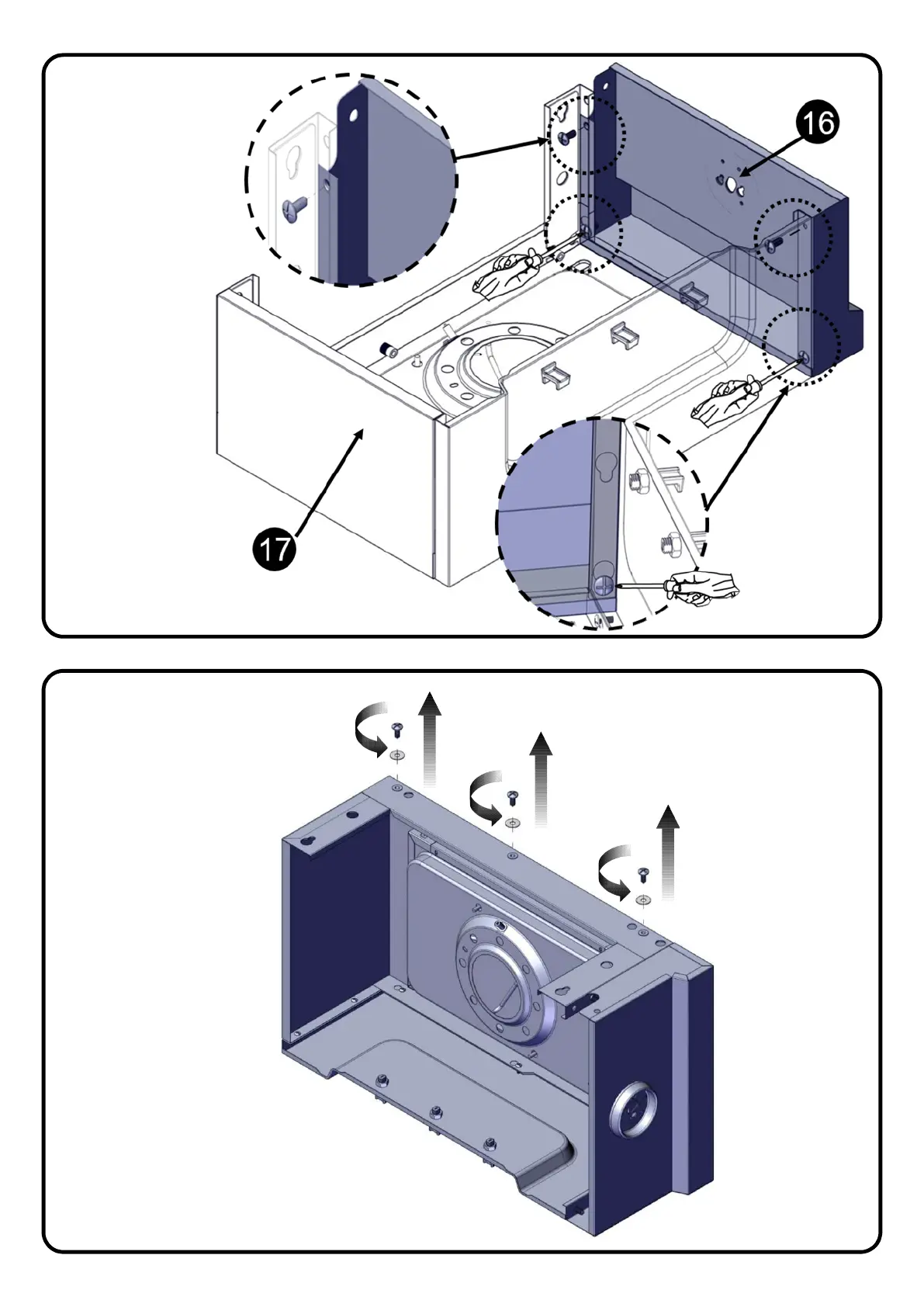 16

17