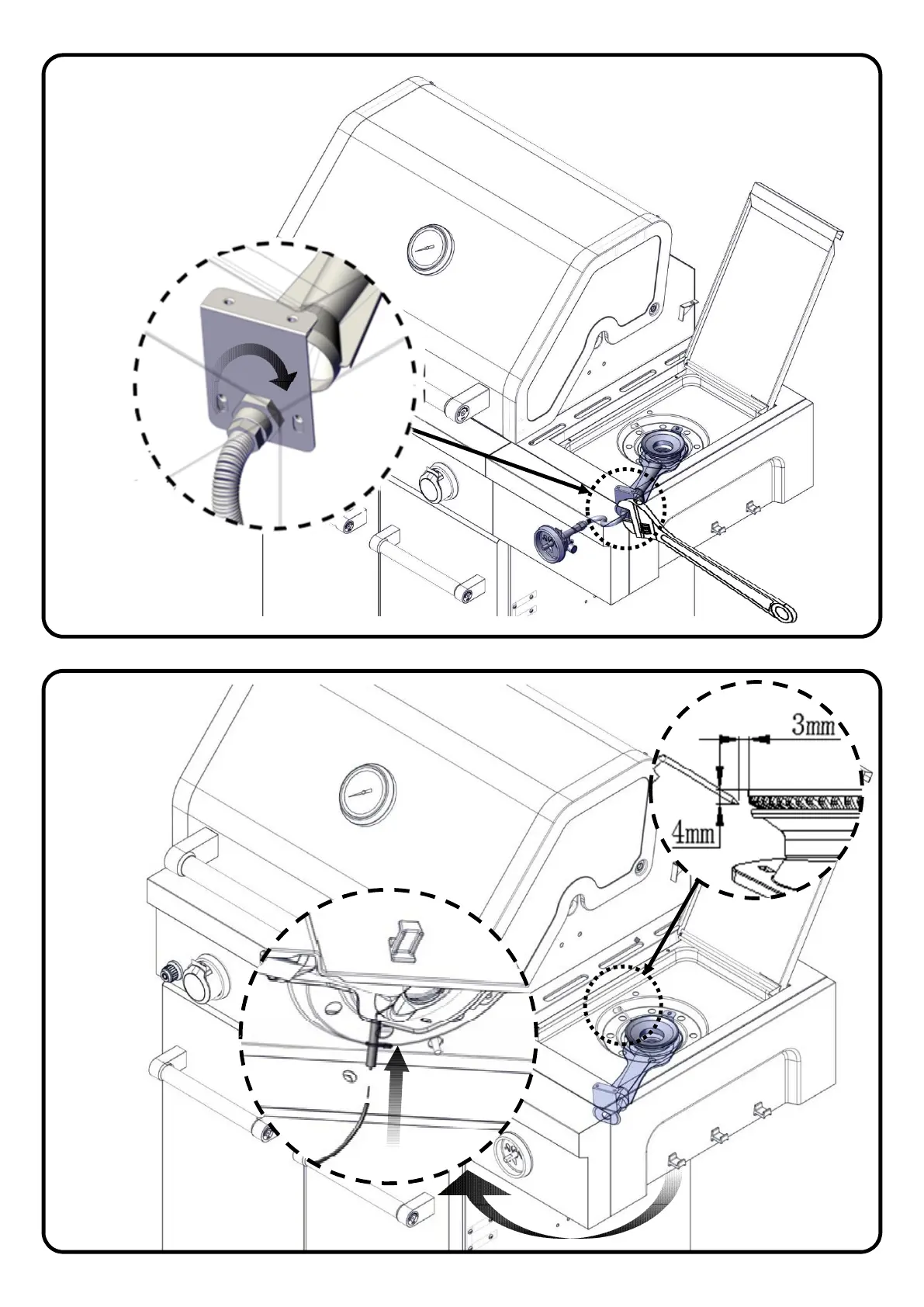 3mm

4mm