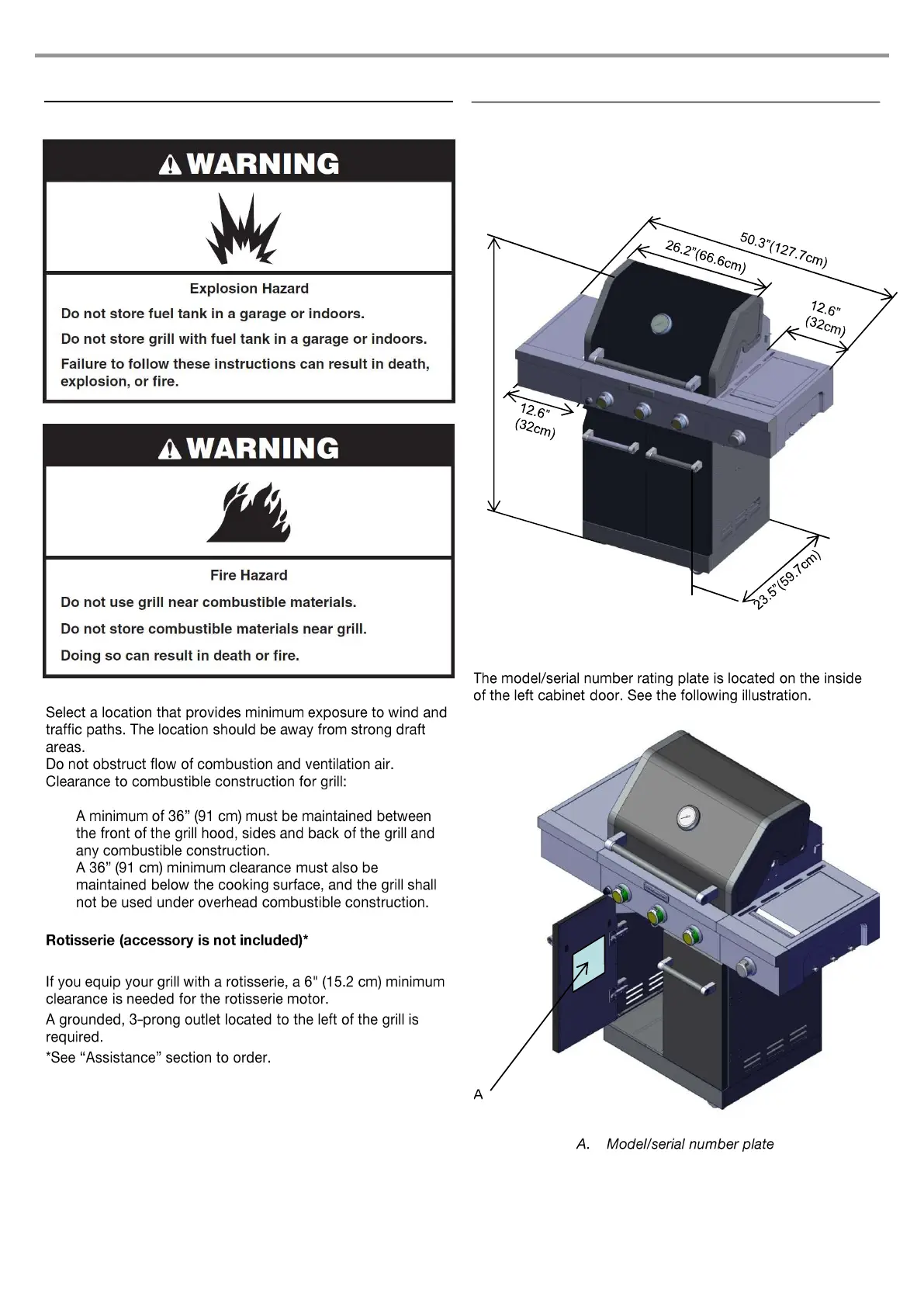 WARNING

Explosion Hazard

Do not store fuel tank in a garage or indoors.

Do not store grill with fuel tank in a garage or indoors.

Failure to follow these instructions can result in death, explosion, or fire.

WARNING

Fire Hazard

Do not use grill near combustible materials.

Do not store combustible materials near grill.

Doing so can result in death or fire.

Select a location that provides minimum exposure to wind and traffic paths. The location should be away from strong draft areas.
Do not obstruct flow of combustion and ventilation air.
Clearance to combustible construction for grill:

A minimum of 36” (91 cm) must be maintained between the front of the grill hood, sides and back of the grill and any combustible construction.
A 36” (91 cm) minimum clearance must also be maintained below the cooking surface, and the grill shall not be used under overhead combustible construction.

Rotisserie (accessory is not included)*

If you equip your grill with a rotisserie, a 6" (15.2 cm) minimum clearance is needed for the rotisserie motor.

A grounded, 3-prong outlet located to the left of the grill is required.

*See “Assistance” section to order.

50.3”(127.7cm)
26.2”(66.6cm)
12.6” (32cm)
12.6” (32cm)
23.5”(59.7cm)

The model/serial number rating plate is located on the inside of the left cabinet door. See the following illustration.

A

A. Model/serial number plate