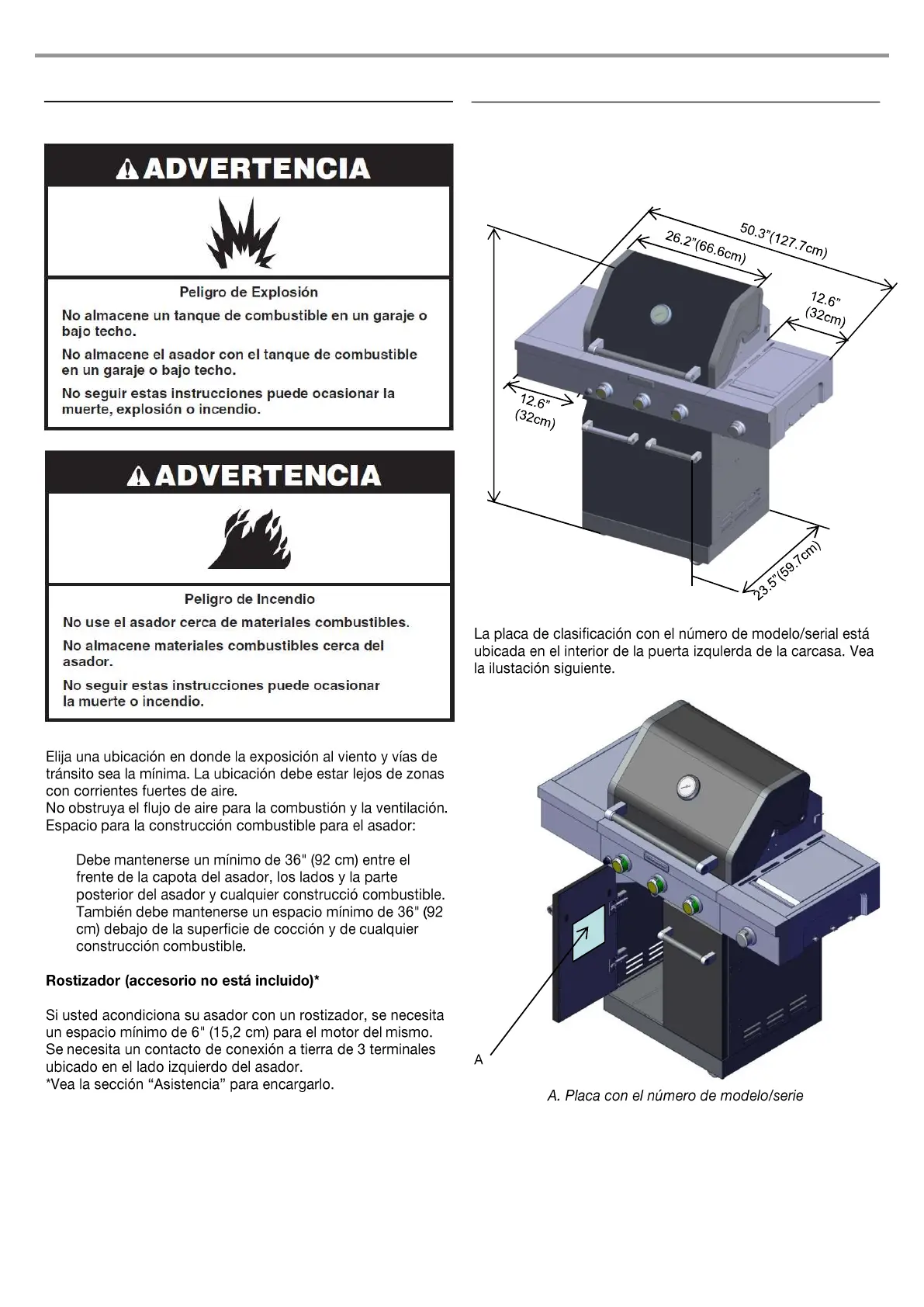 ADVERTENCIA

Peligro de Explosión

No almacene un tanque de combustible en un garaje o bajo techo.

No almacene el asador con el tanque de combustible en un garaje o bajo techo.

No seguir estas instrucciones puede ocasionar la muerte, explosión o incendio.

ADVERTENCIA

Peligro de Incendio

No use el asador cerca de materiales combustibles.

No almacene materiales combustibles cerca del asador.

No seguir estas instrucciones puede ocasionar la muerte o incendio.

Elija una ubicación en donde la exposición al viento y vías de tránsito sea la mínima. La ubicación debe estar lejos de zonas con corrientes fuertes de aire.
No obstruya el flujo de aire para la combustión y la ventilación.
Espacio para la construcción combustible para el asador:

Debe mantenerse un mínimo de 36" (92 cm) entre el frente de la capota del asador, los lados y la parte posterior del asador y cualquier construcció combustible. También debe mantenerse un espacio mínimo de 36" (92 cm) debajo de la superficie de cocción y de cualquier construcción combustible.

Rostizador (accesorio no está incluido)*

Si usted acondiciona su asador con un rostizador, se necesita un espacio mínimo de 6" (15,2 cm) para el motor del mismo. Se necesita un contacto de conexión a tierra de 3 terminales ubicado en el lado izquierdo del asador.
*Vea la sección “Asistencia” para encargarlo.

50.3"(127.7cm)
26.2"(66.6cm)
12.6" (32cm)
12.6" (32cm)
23.5"(59.7cm)

La placa de clasificación con el número de modelo/serial está ubicada en el interior de la puerta izqulerda de la carcasa. Vea la ilustación siguiente.

A

A. Placa con el número de modelo/serie