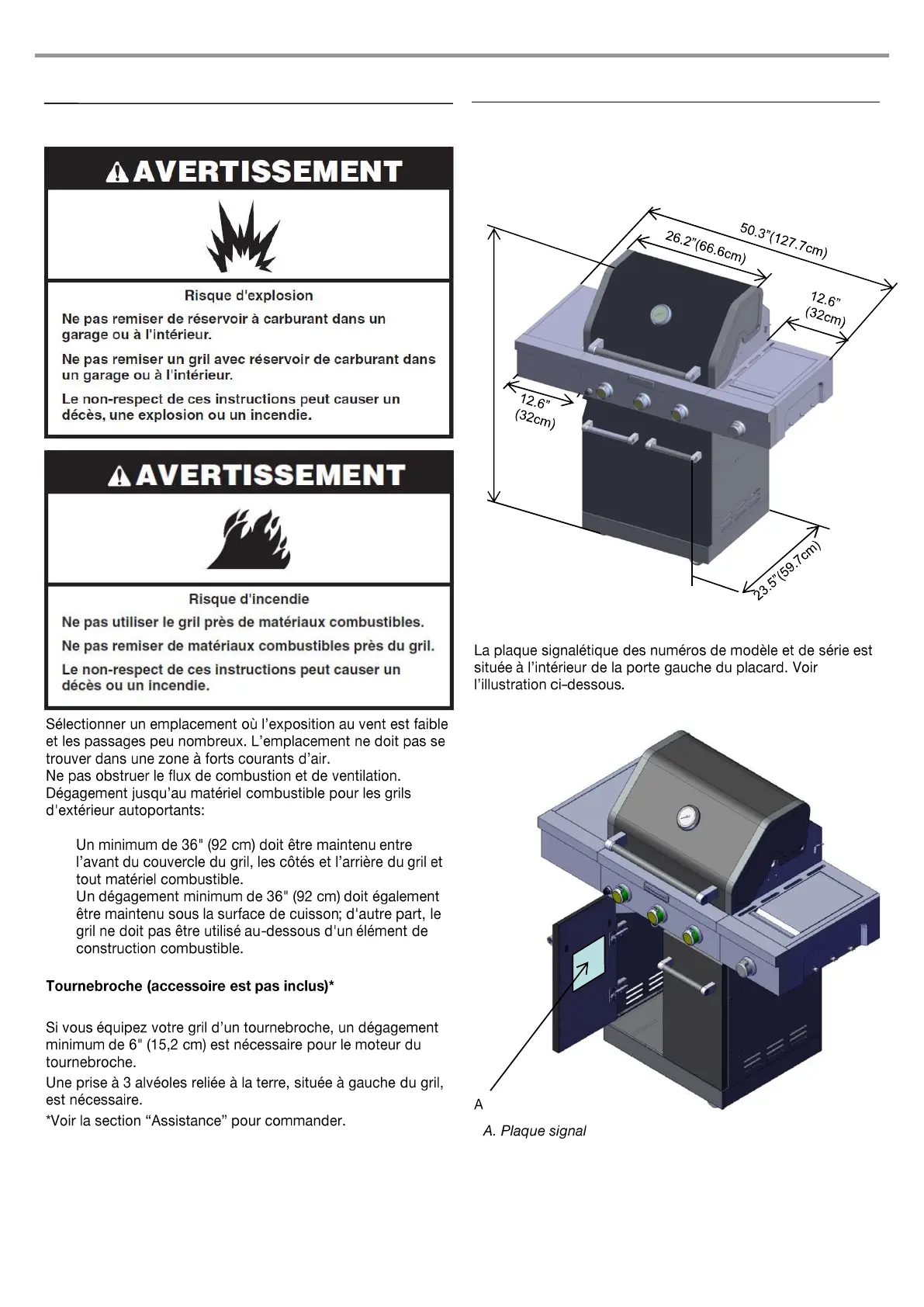 AVERTISSEMENT

Risque d'explosion

Ne pas remiser de réservoir à carburant dans un garage ou à l'intérieur.

Ne pas remiser un gril avec réservoir de carburant dans un garage ou à l'intérieur.

Le non-respect de ces instructions peut causer un décès, une explosion ou un incendie.

AVERTISSEMENT

Risque d'incendie

Ne pas utiliser le gril près de matériaux combustibles.

Ne pas remiser de matériaux combustibles près du gril.

Le non-respect de ces instructions peut causer un décès ou un incendie.

Sélectionner un emplacement où l'exposition au vent est faible et les passages peu nombreux. L'emplacement ne doit pas se trouver dans une zone à forts courants d'air.
Ne pas obstruer le flux de combustion et de ventilation.
Dégagement jusqu'au matériel combustible pour les grils d'extérieur autoportants:

Un minimum de 36" (92 cm) doit être maintenu entre l'avant du couvercle du gril, les côtés et l'arrière du gril et tout matériel combustible.
Un dégagement minimum de 36" (92 cm) doit également être maintenu sous la surface de cuisson; d'autre part, le gril ne doit pas être utilisé au-dessous d'un élément de construction combustible.

Tournebroche (accessoire est pas inclus)*

Si vous équipez votre gril d'un tournebroche, un dégagement minimum de 6" (15,2 cm) est nécessaire pour le moteur du tournebroche.

Une prise à 3 alvéoles reliée à la terre, située à gauche du gril, est nécessaire.

*Voir la section "Assistance" pour commander.

50.3"(127.7cm)
26.2"(66.6cm)
12.6" (32cm)
12.6" (32cm)
23.5"(59.7cm)

La plaque signalétique des numéros de modèle et de série est située à l'intérieur de la porte gauche du placard. Voir l'illustration ci-dessous.

A

A. Plaque signal