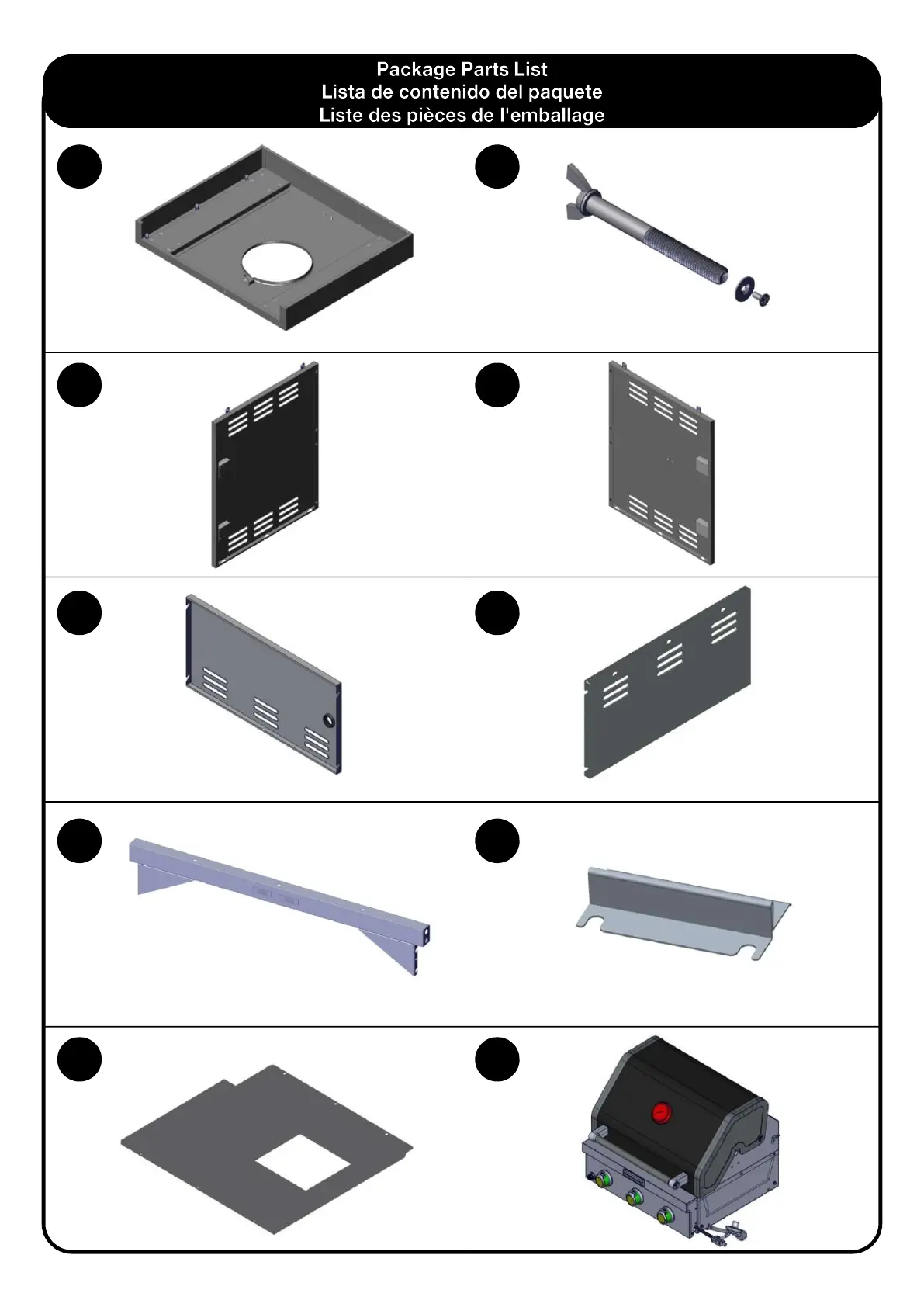 Package Parts List
Lista de contenido del paquete
Liste des pièces de l'emballage