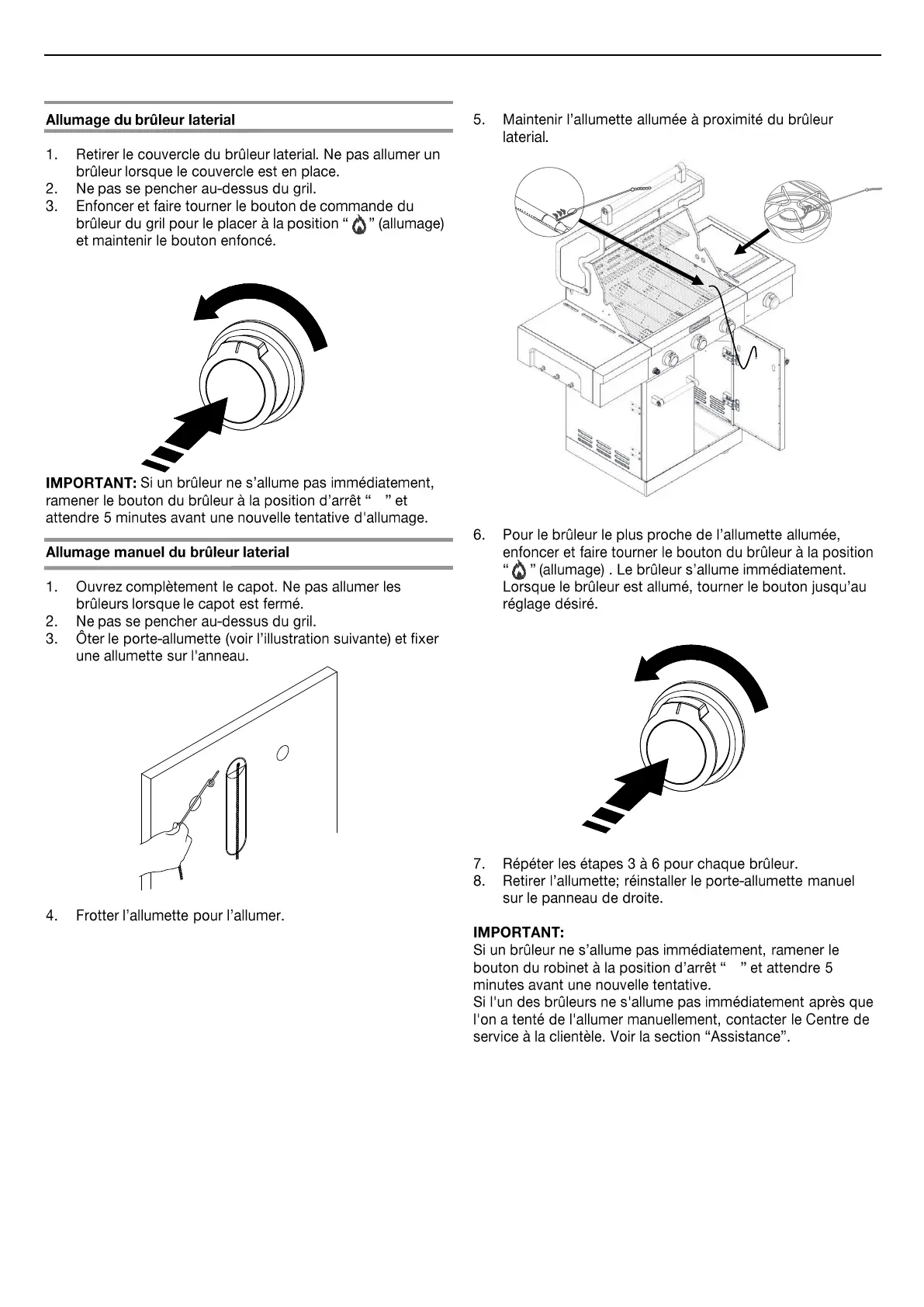 Allumage du brûleur laterial

1. Retirer le couvercle du brûleur laterial. Ne pas allumer un brûleur lorsque le couvercle est en place.
2. Ne pas se pencher au-dessus du gril.
3. Enfoncer et faire tourner le bouton de commande du brûleur du gril pour le placer à la position “ ” (allumage) et maintenir le bouton enfoncé.

IMPORTANT: Si un brûleur ne s’allume pas immédiatement, ramener le bouton du brûleur à la position d’arrêt “ ” et attendre 5 minutes avant une nouvelle tentative d'allumage.

Allumage manuel du brûleur laterial

1. Ouvrez complètement le capot. Ne pas allumer les brûleurs lorsque le capot est fermé.
2. Ne pas se pencher au-dessus du gril.
3. Ôter le porte-allumette (voir l’illustration suivante) et fixer une allumette sur l'anneau.

4. Frotter l’allumette pour l’allumer.

5. Maintenir l’allumette allumée à proximité du brûleur laterial.

6. Pour le brûleur le plus proche de l’allumette allumée, enfoncer et faire tourner le bouton du brûleur à la position “ ” (allumage) . Le brûleur s’allume immédiatement. Lorsque le brûleur est allumé, tourner le bouton jusqu’au réglage désiré.

7. Répéter les étapes 3 à 6 pour chaque brûleur.
8. Retirer l’allumette; réinstaller le porte-allumette manuel sur le panneau de droite.

IMPORTANT:
Si un brûleur ne s’allume pas immédiatement, ramener le bouton du robinet à la position d’arrêt “ ” et attendre 5 minutes avant une nouvelle tentative.
Si l'un des brûleurs ne s'allume pas immédiatement après que l'on a tenté de l'allumer manuellement, contacter le Centre de service à la clientèle. Voir la section “Assistance”.