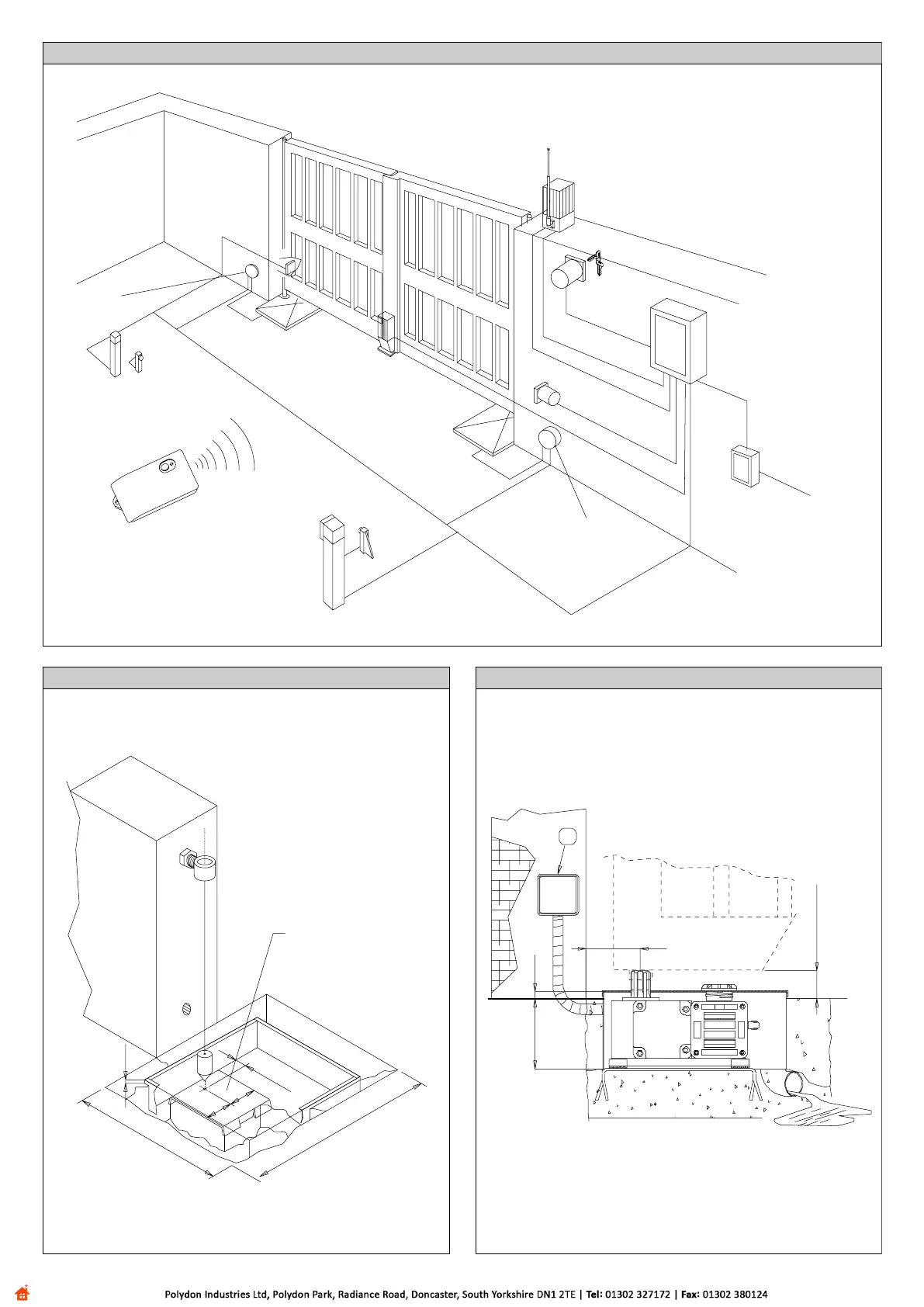 Polydon Industries Ltd, Polydon Park, Radiance Road, Doncaster, South Yorkshire DN1 2TE | Tel: 01302 327172 | Fax: 01302 380124