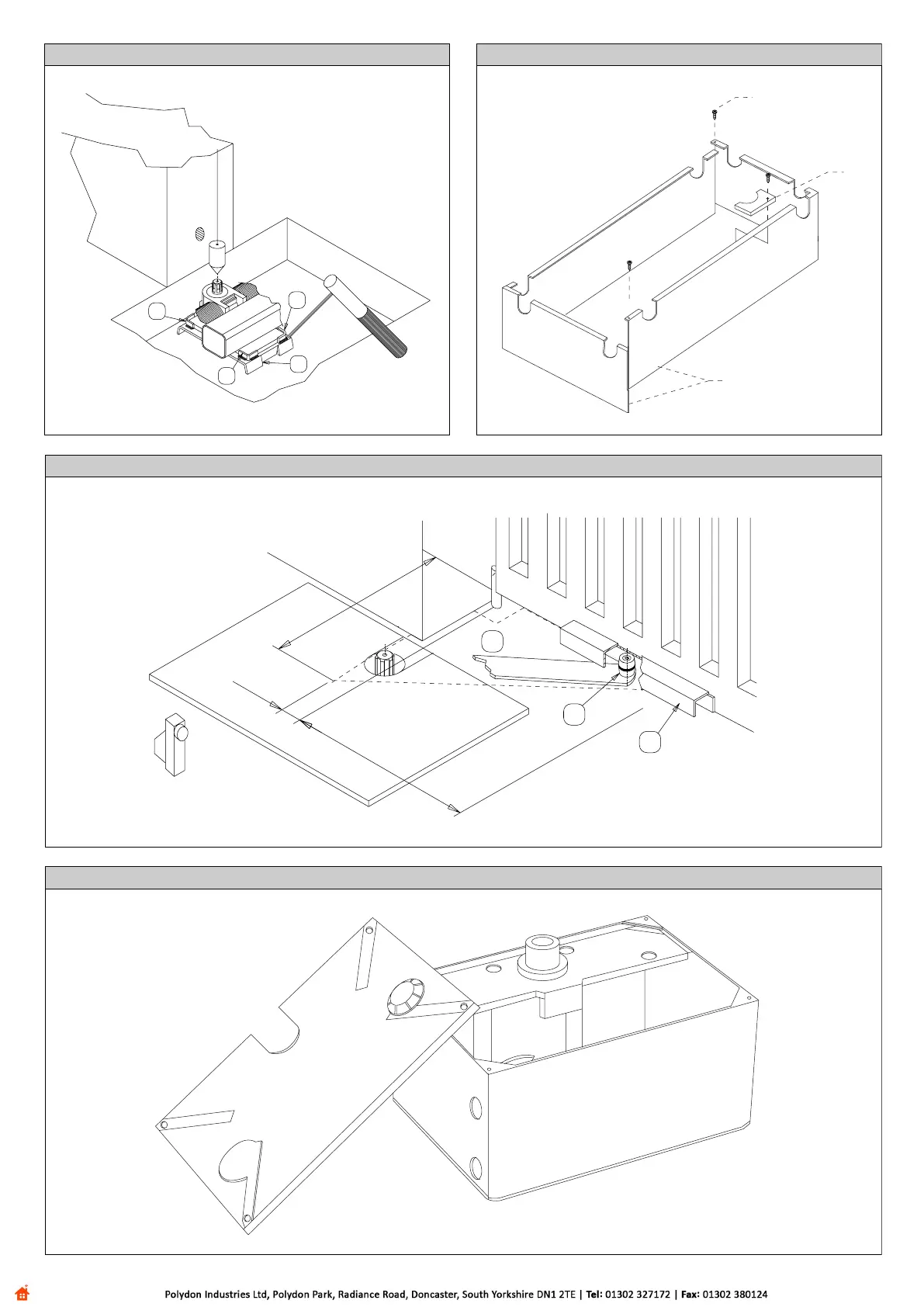 Polydon Industries Ltd, Polydon Park, Radiance Road, Doncaster, South Yorkshire DN1 2TE | Tel: 01302 327172 | Fax: 01302 380124