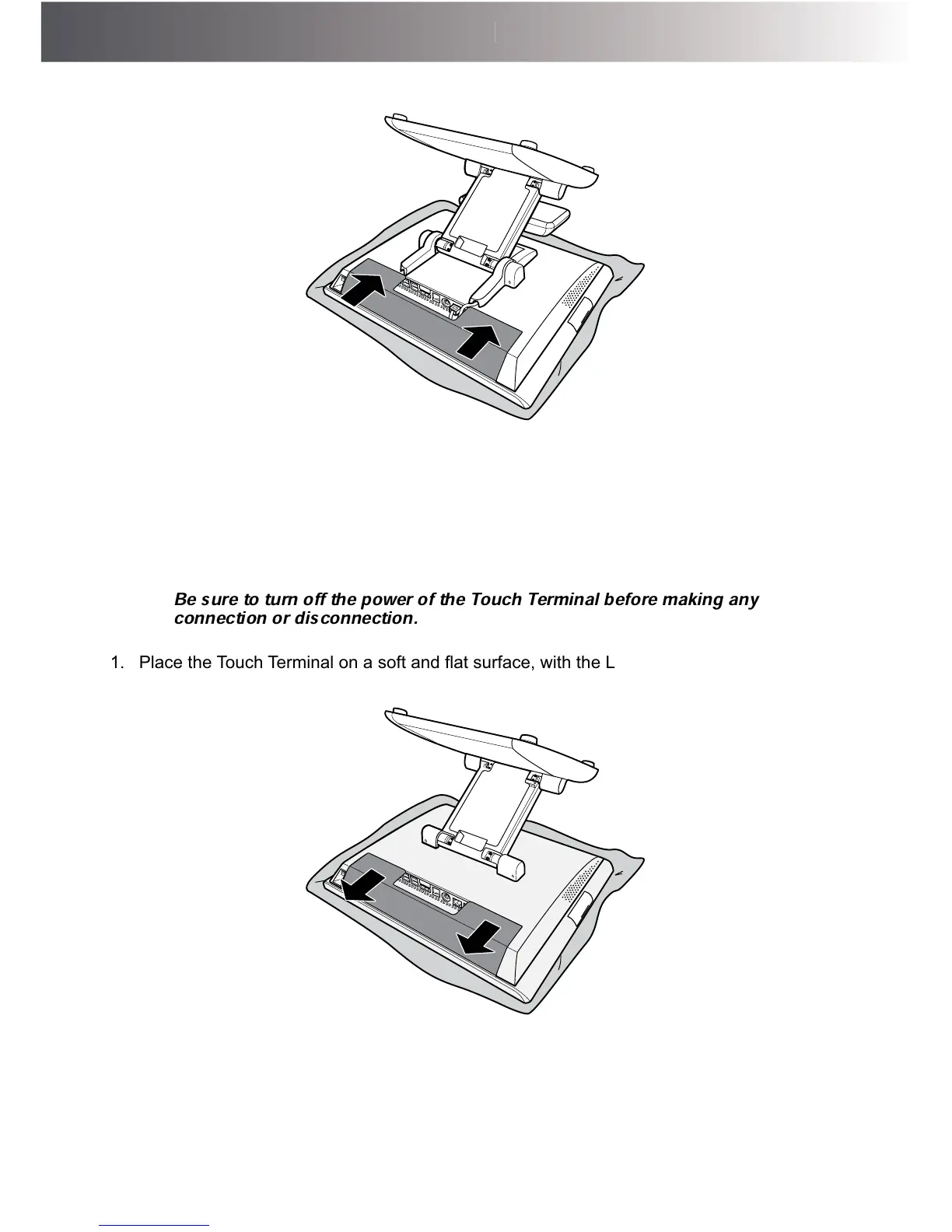 Be sure to turn off the power of the Touch Terminal before making any connection or disconnection.

1. Place the Touch Terminal on a soft and flat surface, with the L