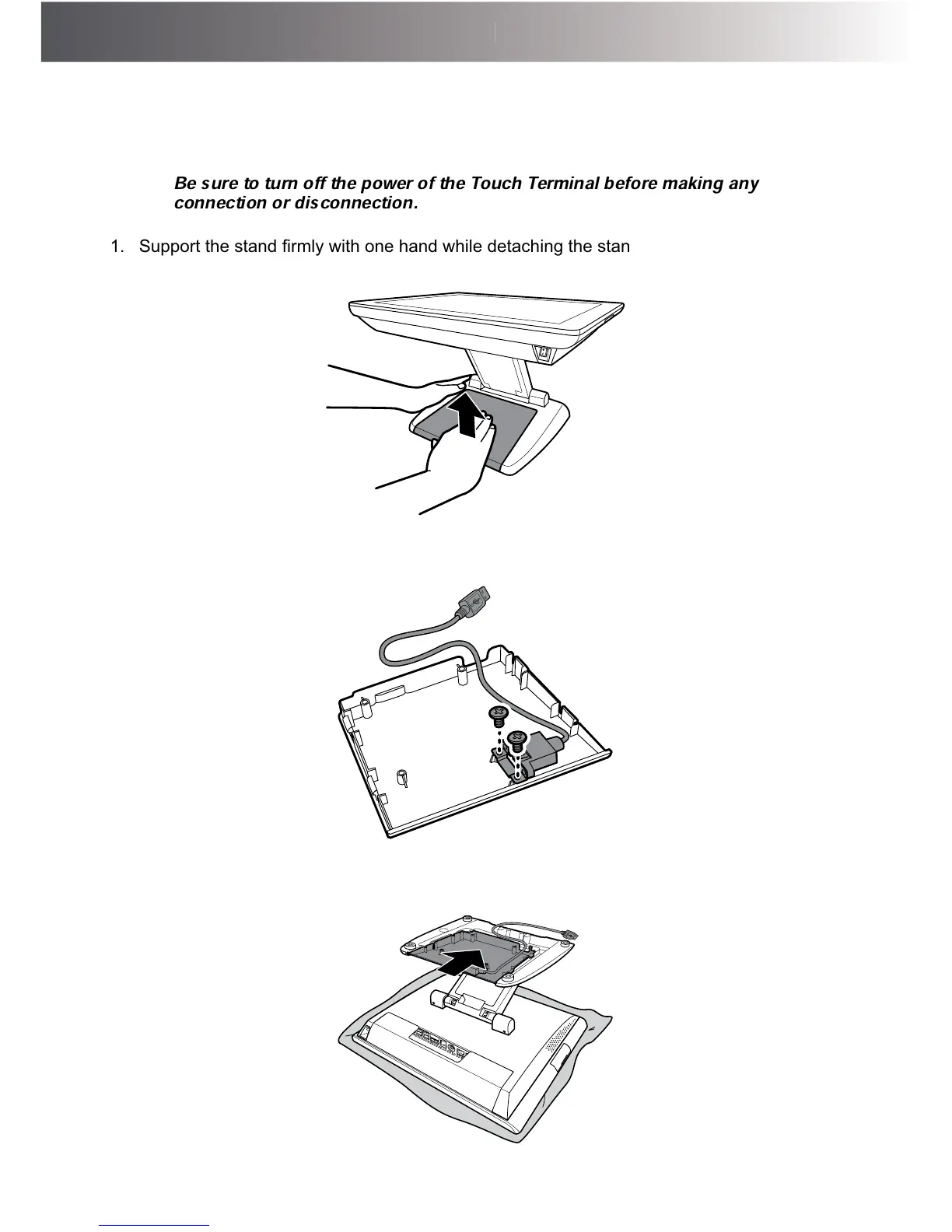 Be sure to turn off the power of the Touch Terminal before making any connection or disconnection.

1. Support the stand firmly with one hand while detaching the stan