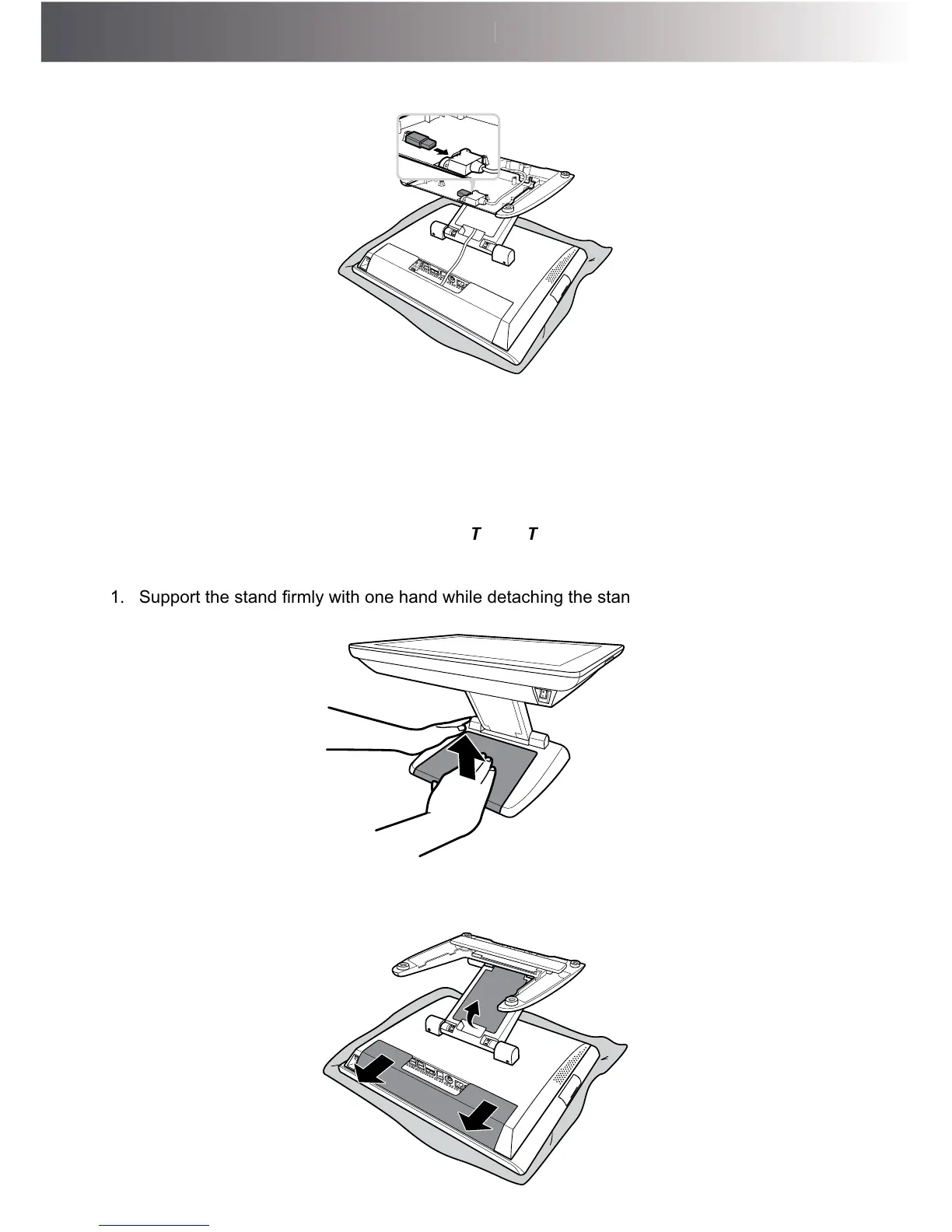 T T

1. Support the stand firmly with one hand while detaching the stan