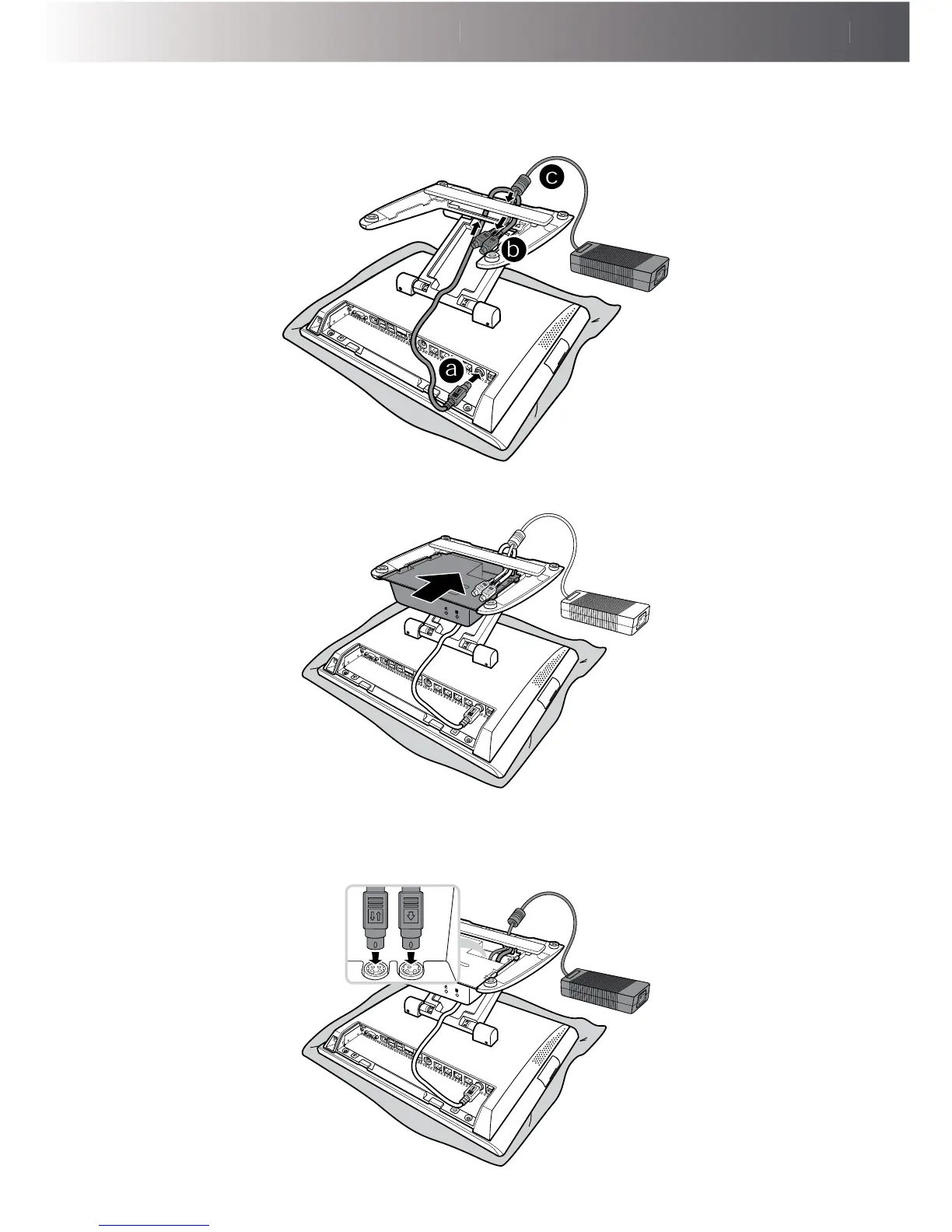 c

b

a