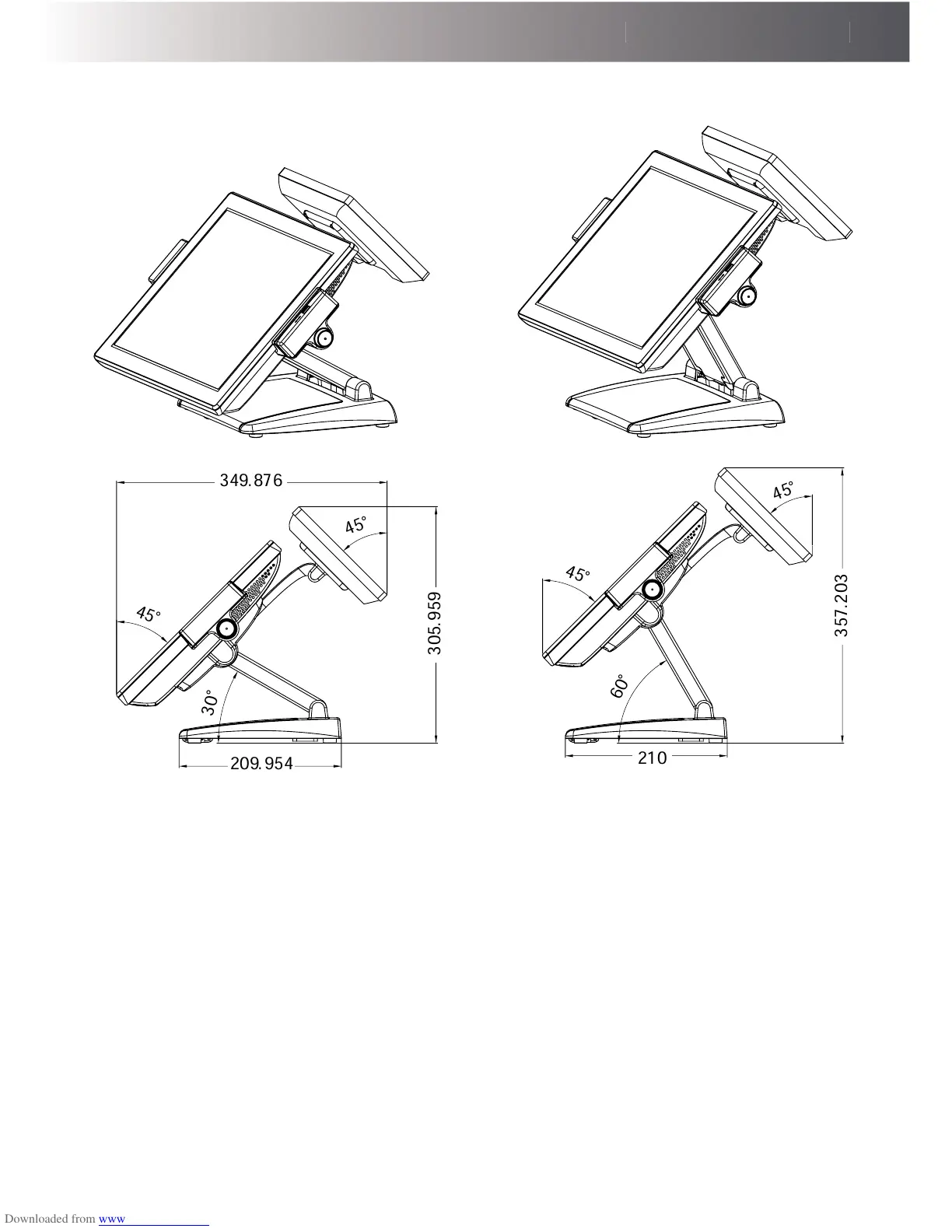 349.876

45°

45°

305.959

30°

209.954

45°

45°

357.203

60°

210

Downloaded from www