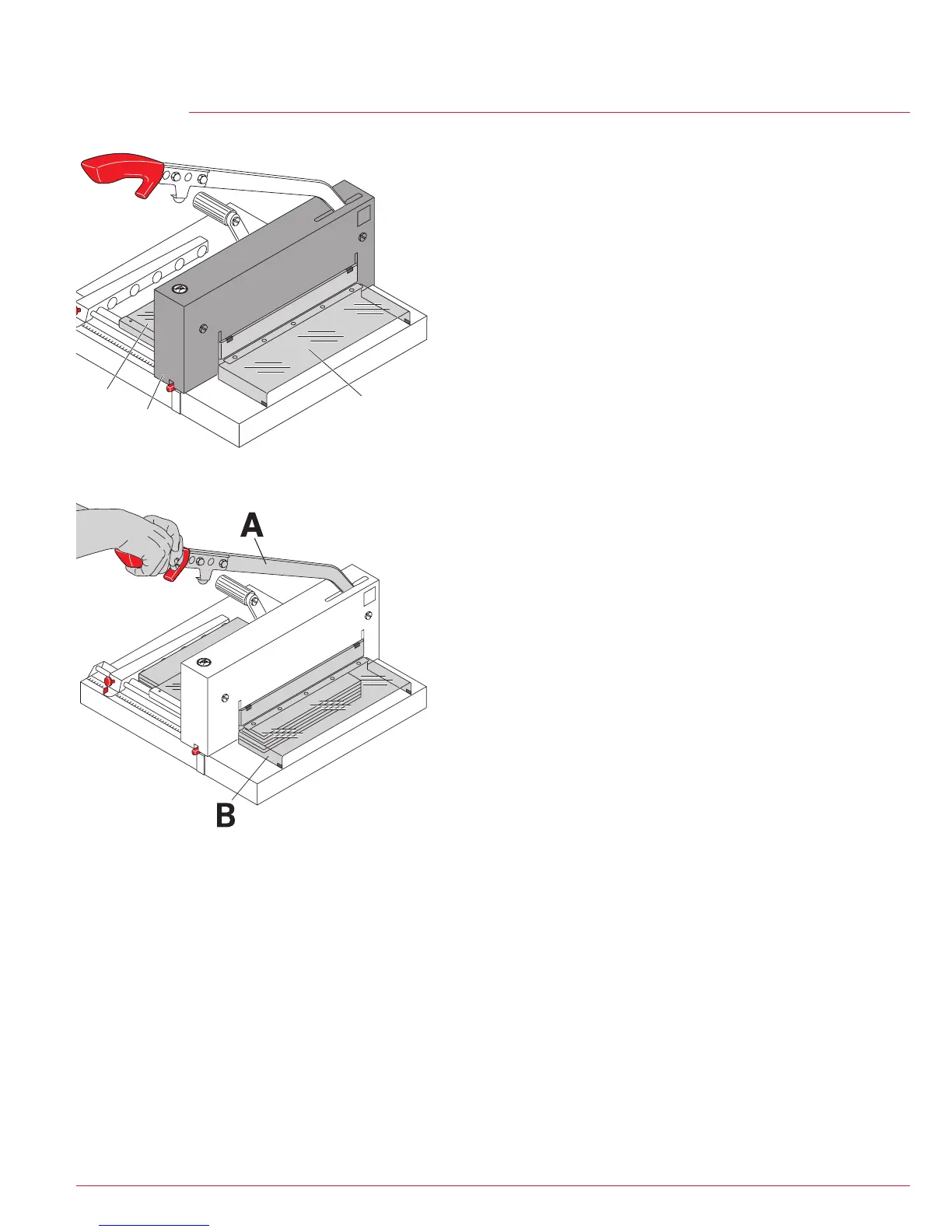 A

B