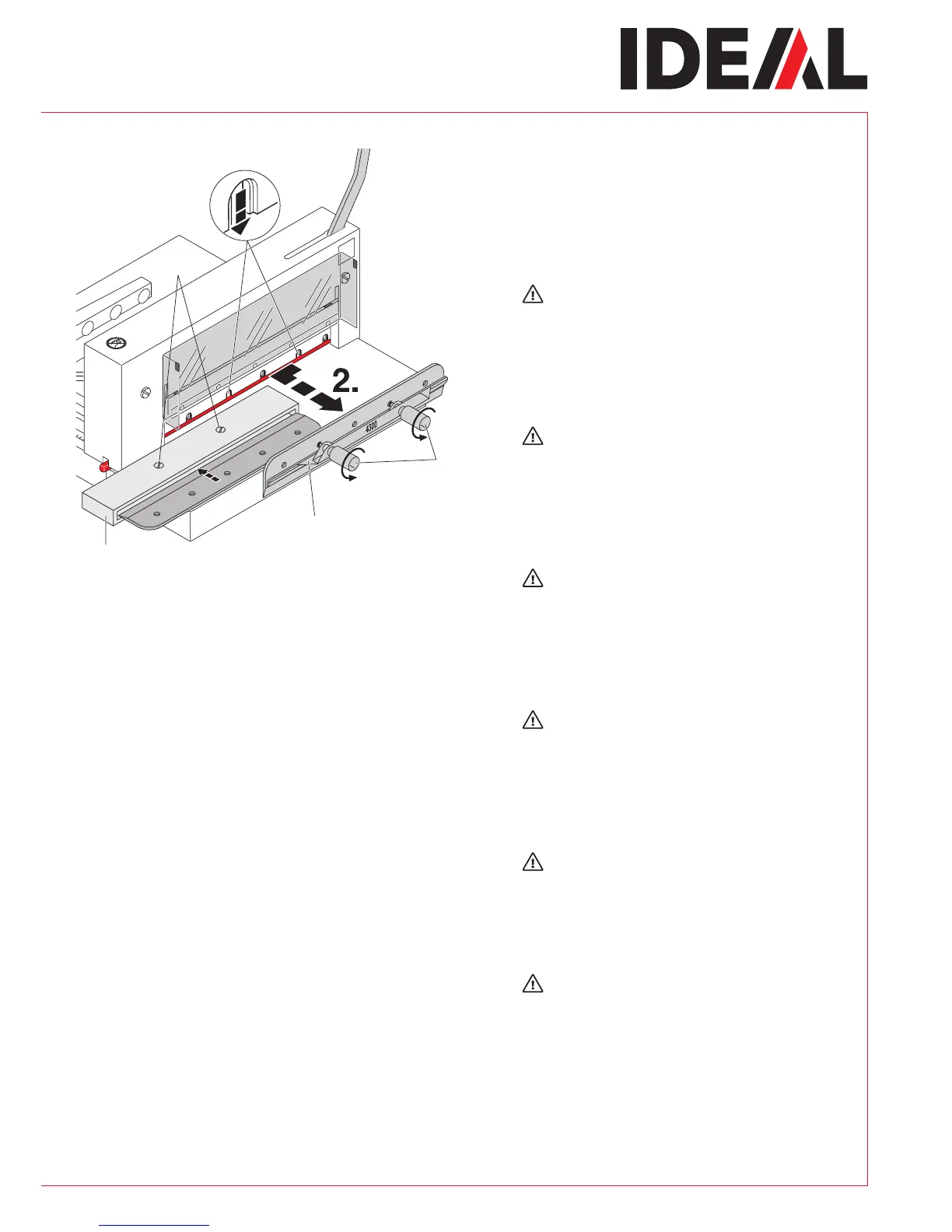 IDEAL

2.

4300