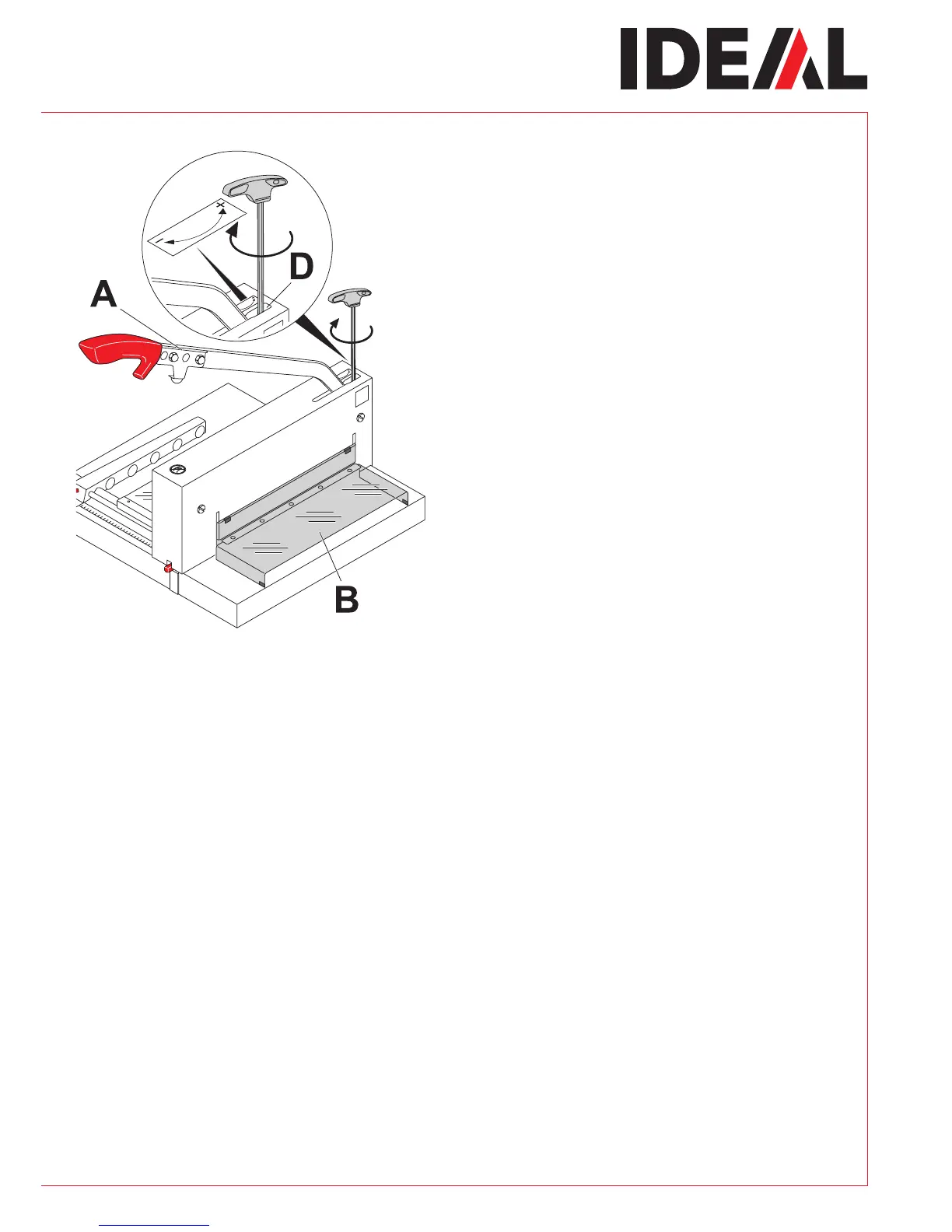 IDEAL

D

A

B