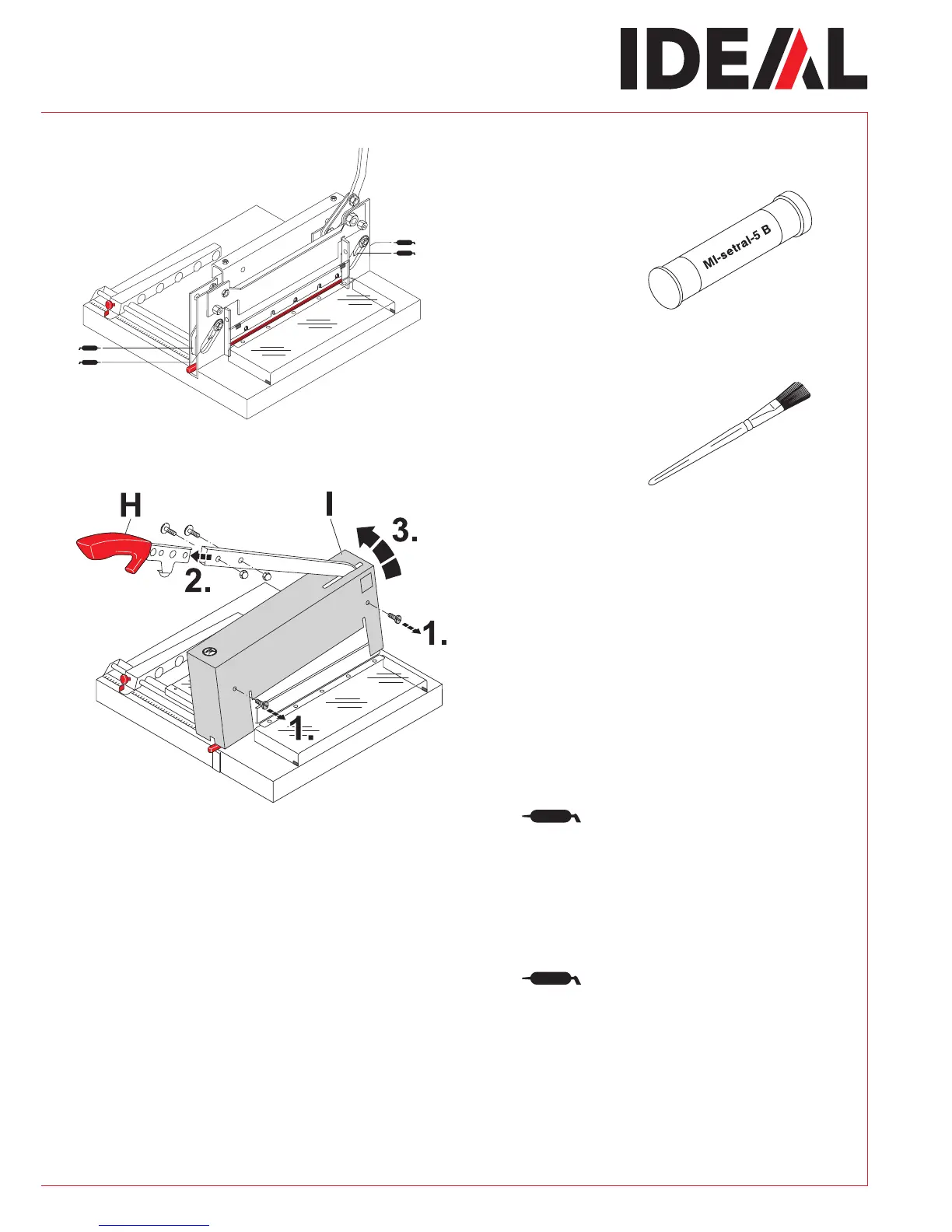 IDEAL

MI-setral-5 B

H

I

3.

2.

1.

1.