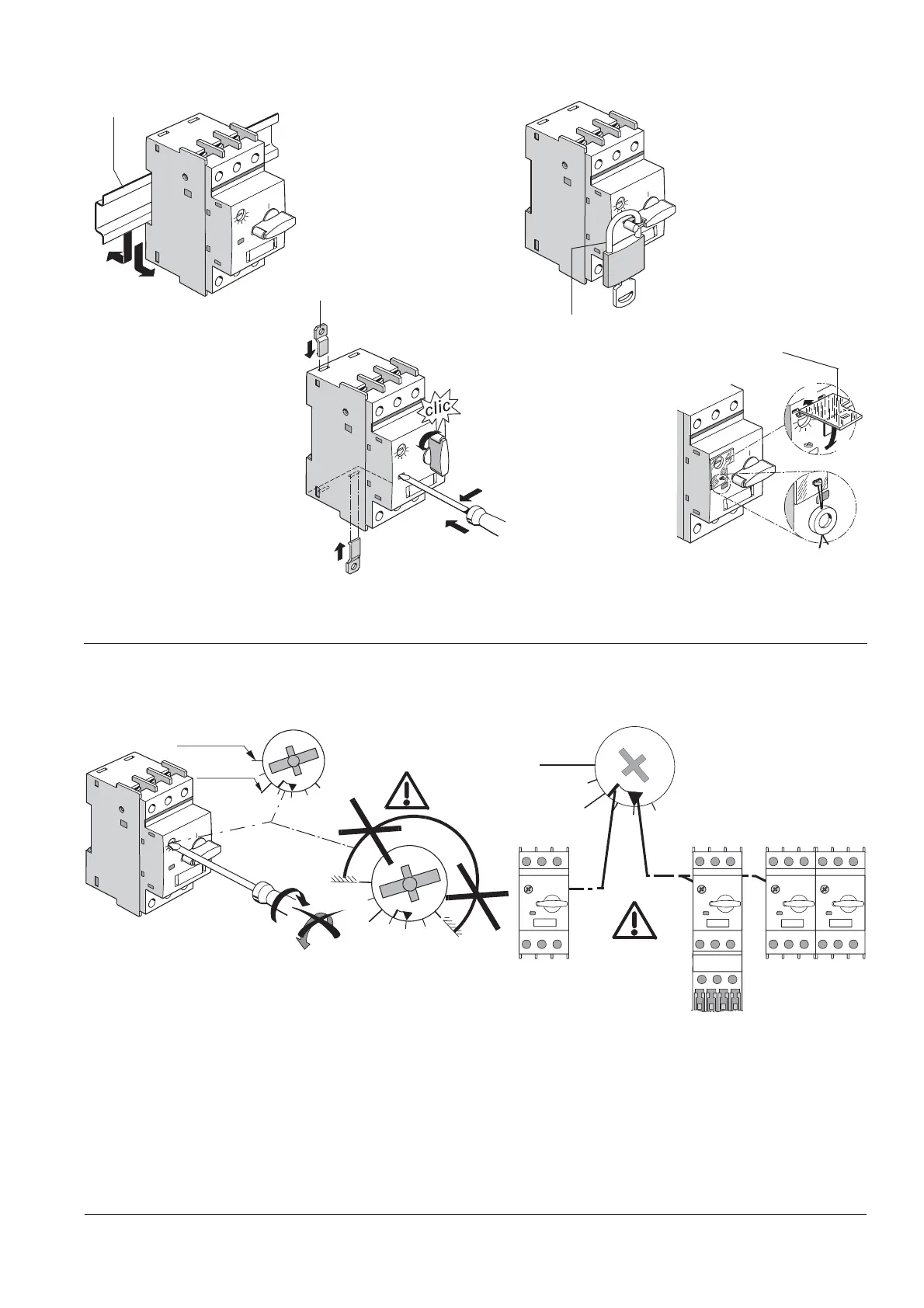 clic