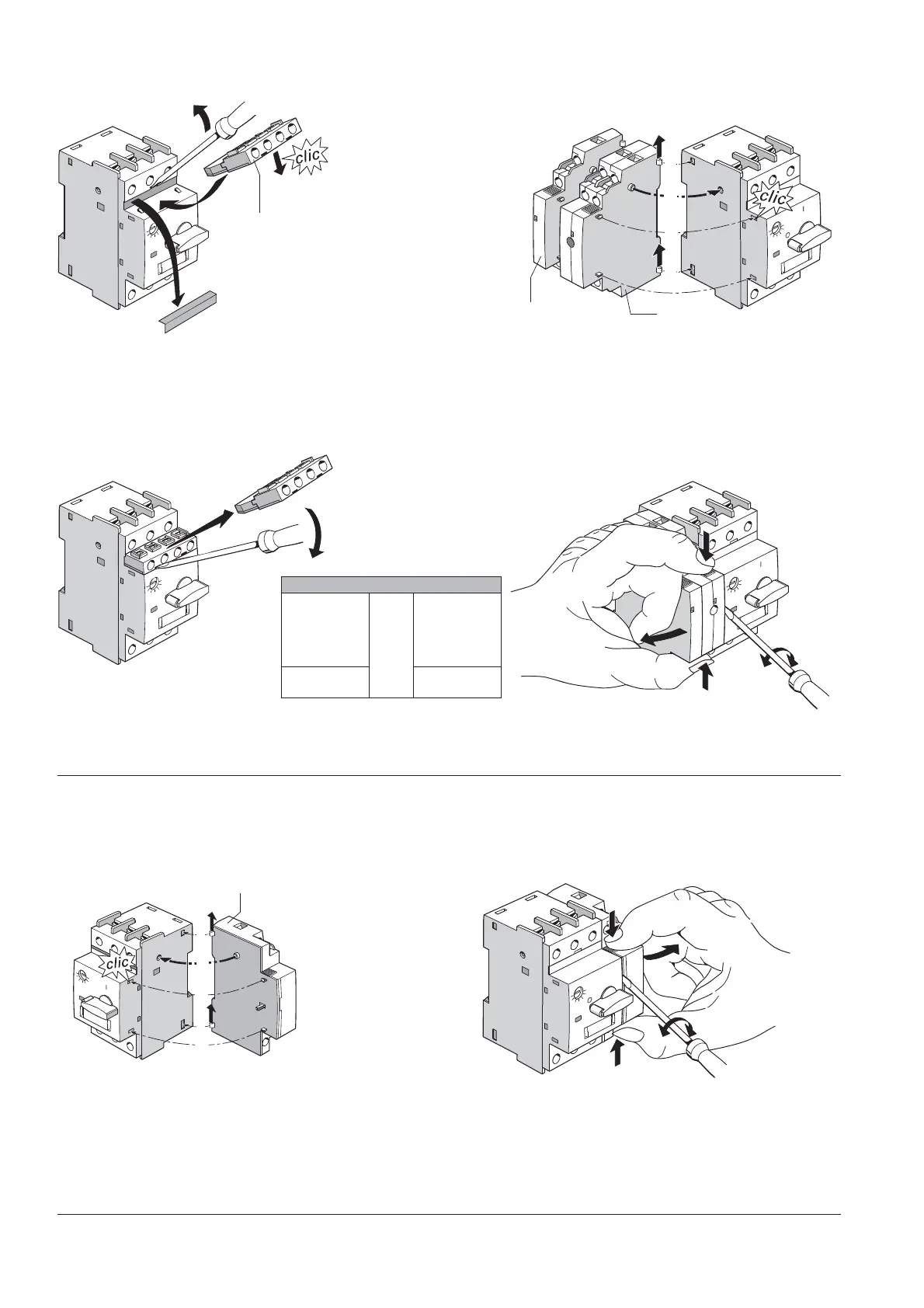 clic

clic

clic