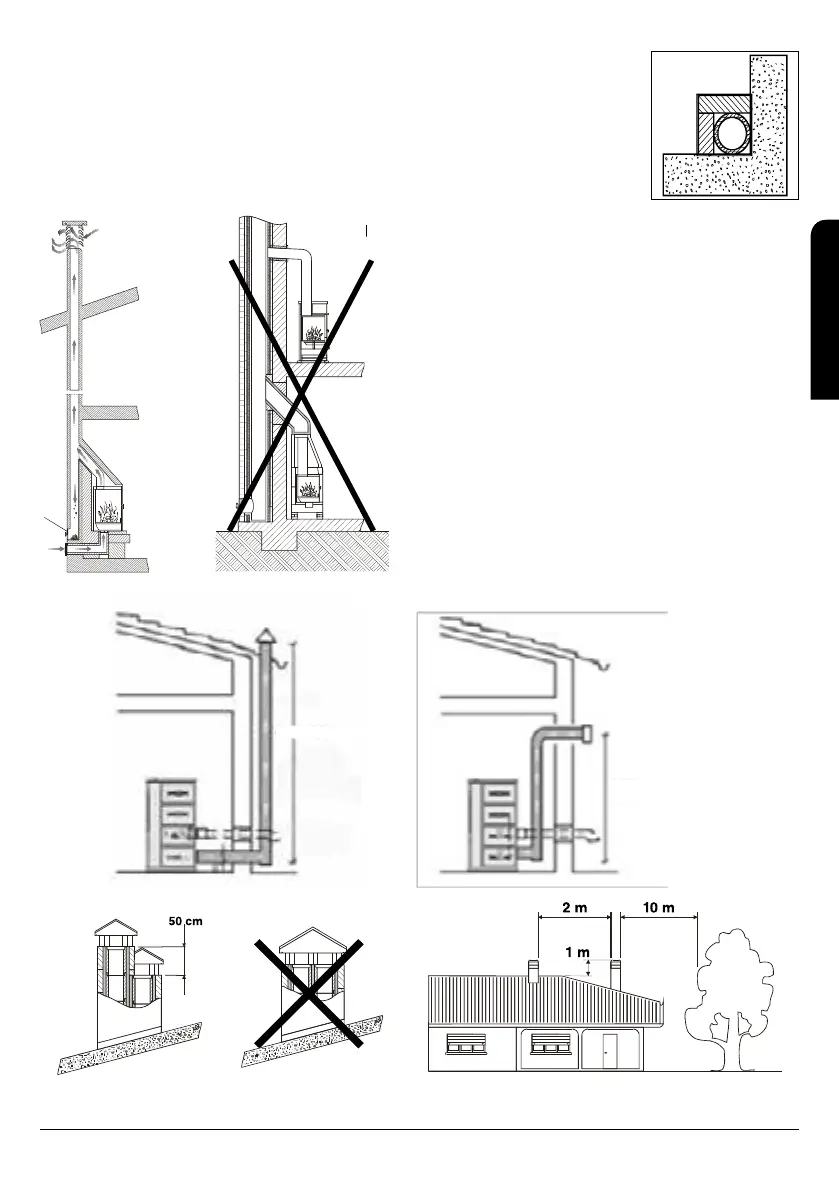 50 cm

2 m

10 m

1 m