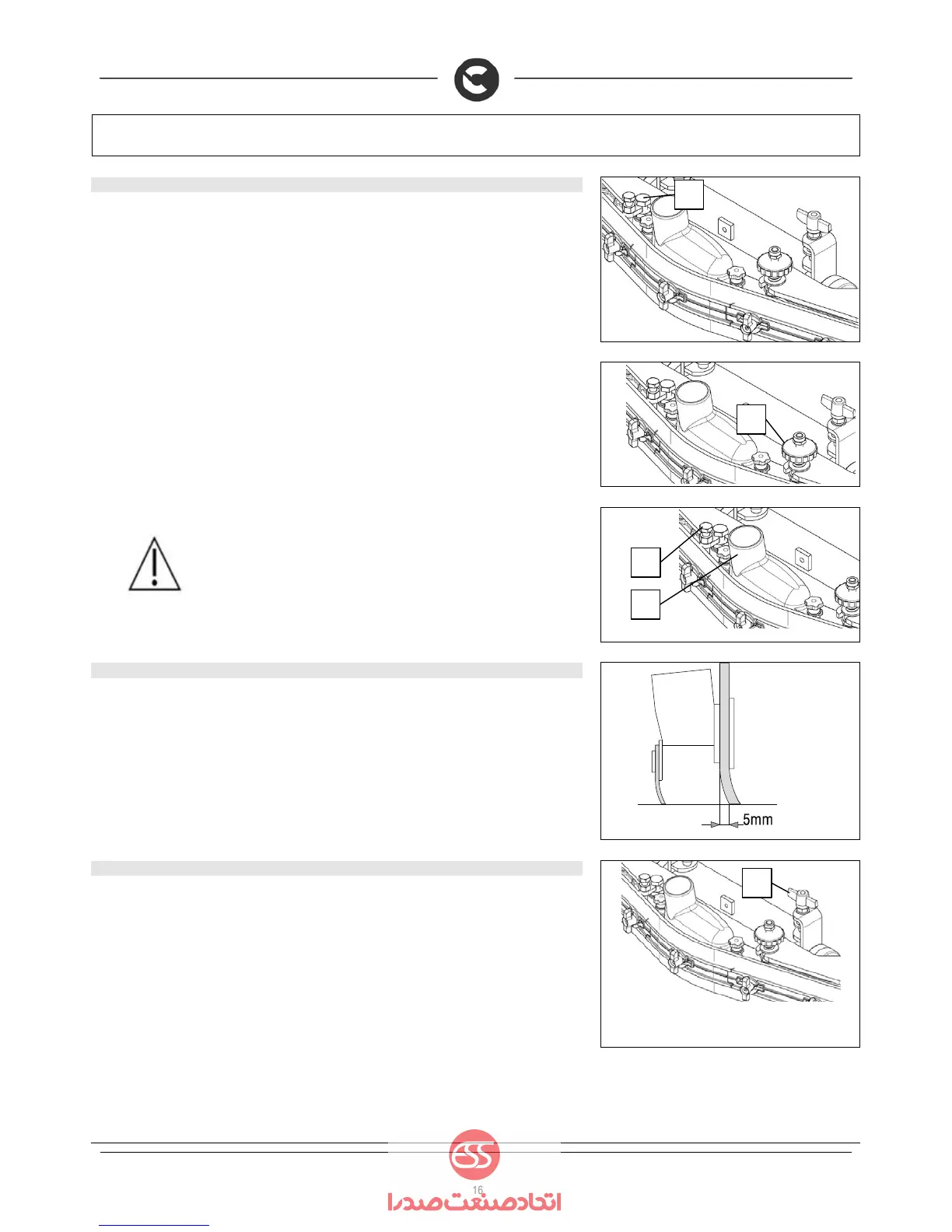 5mm

ESS

16

اتحاد صنعت صدرا