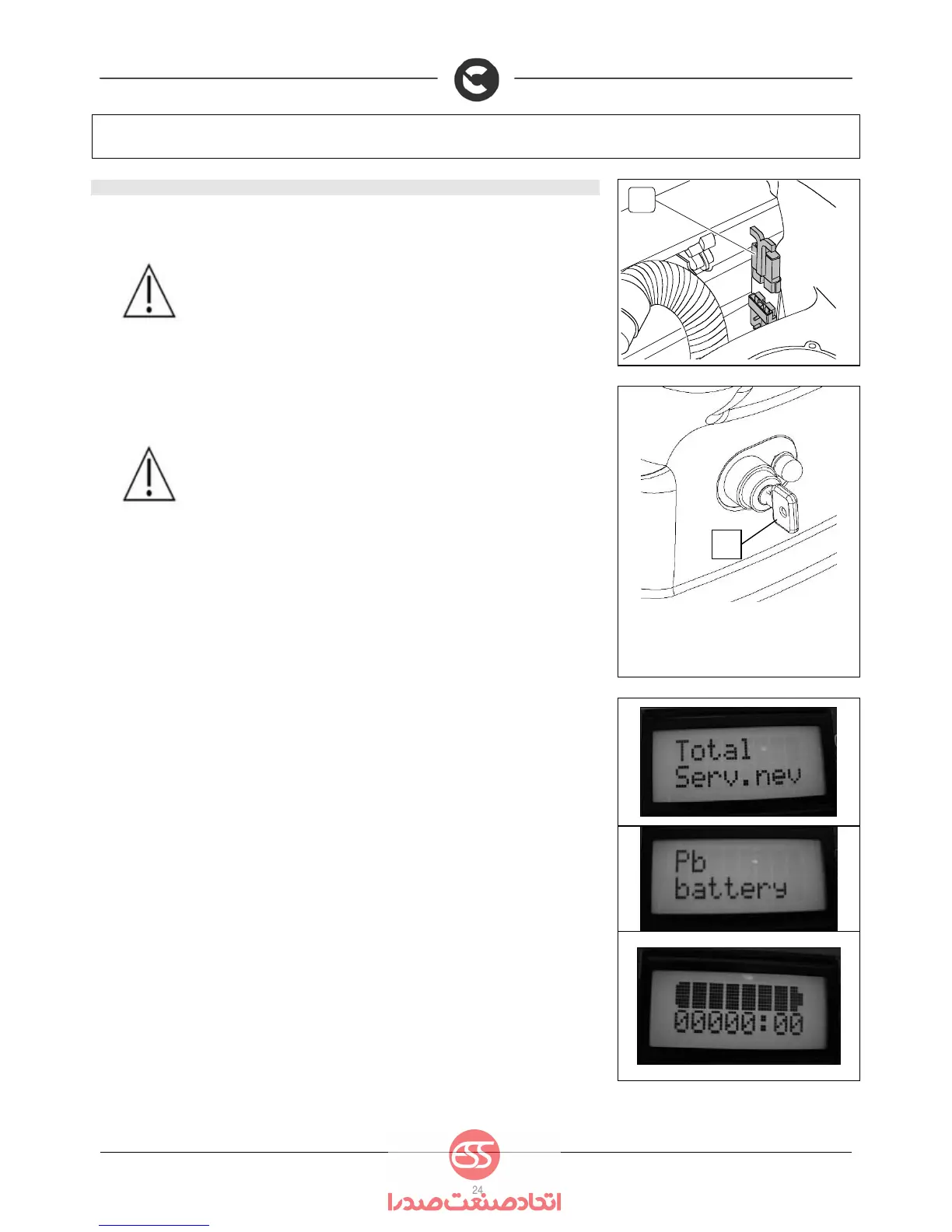 Total
Serv.nev

Pb
battery

00000:00

ESS

24

اتحاد صنعت صدرا