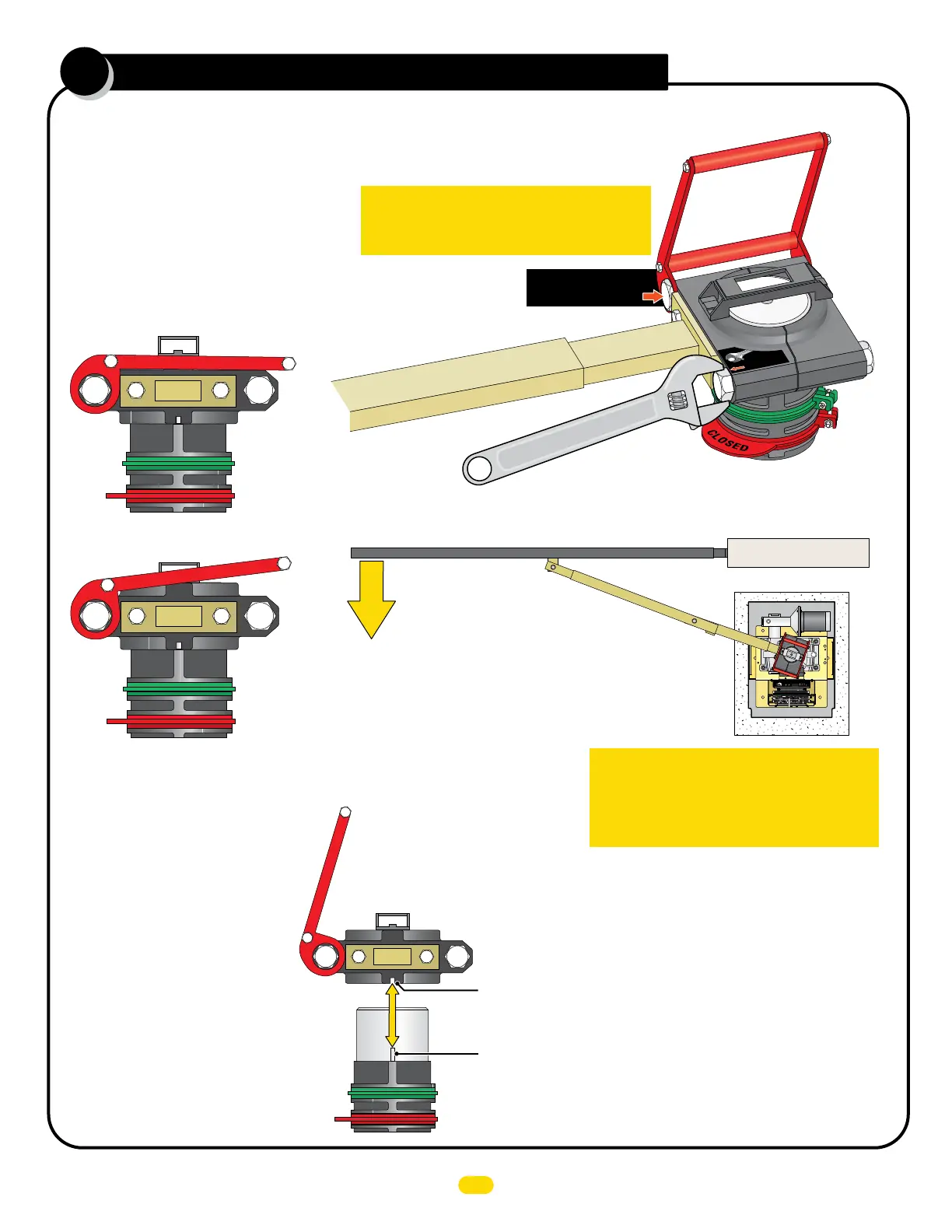 CLOSED