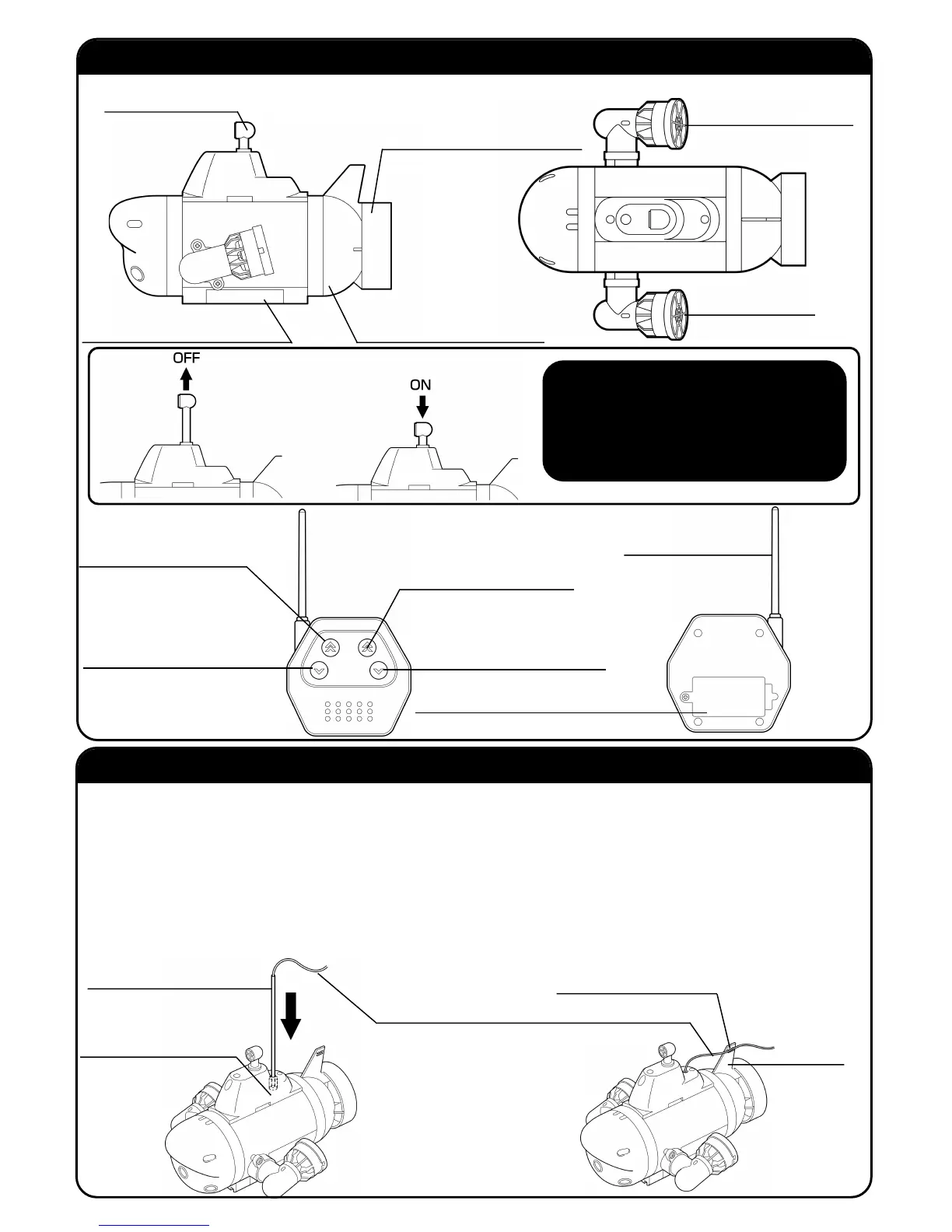 OFF

ON