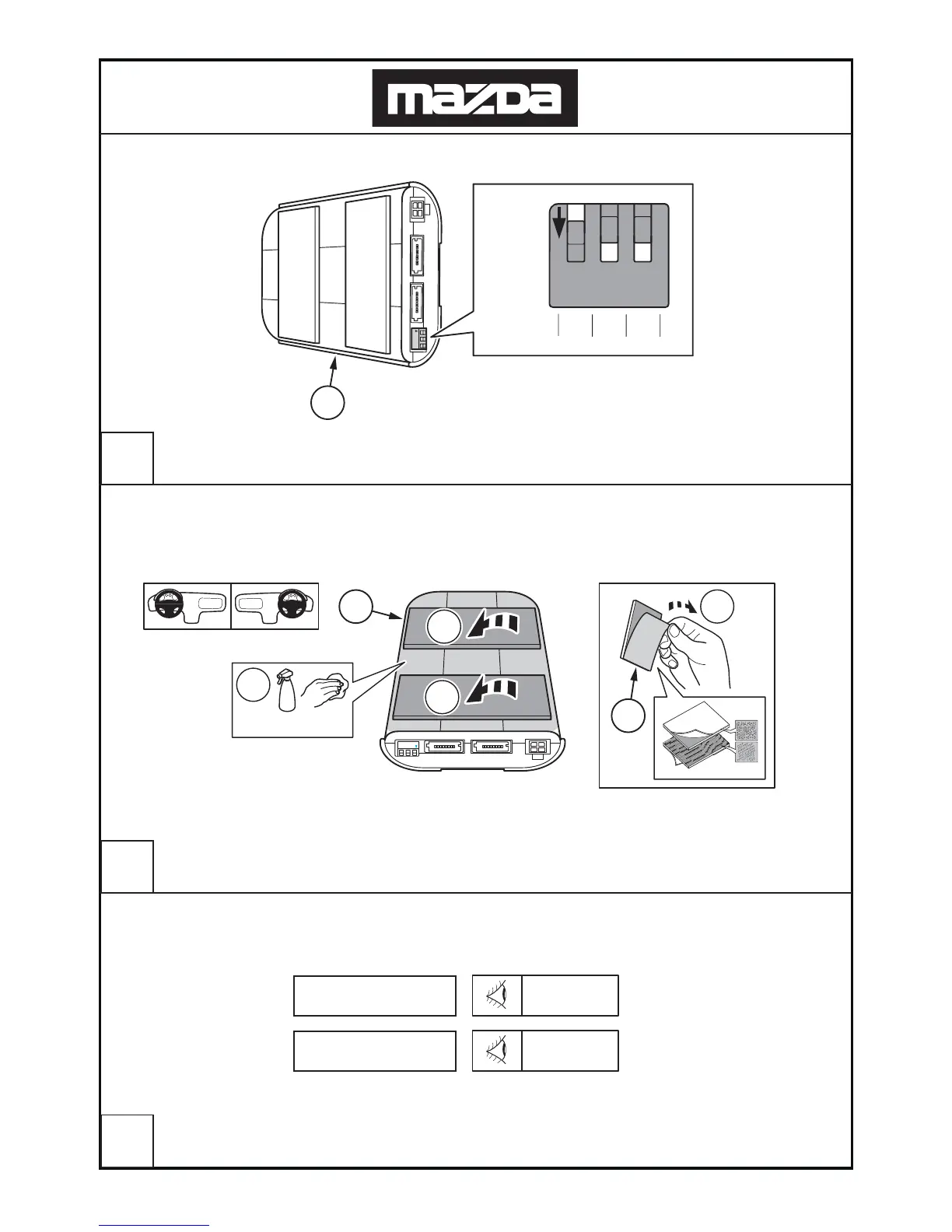 mazda