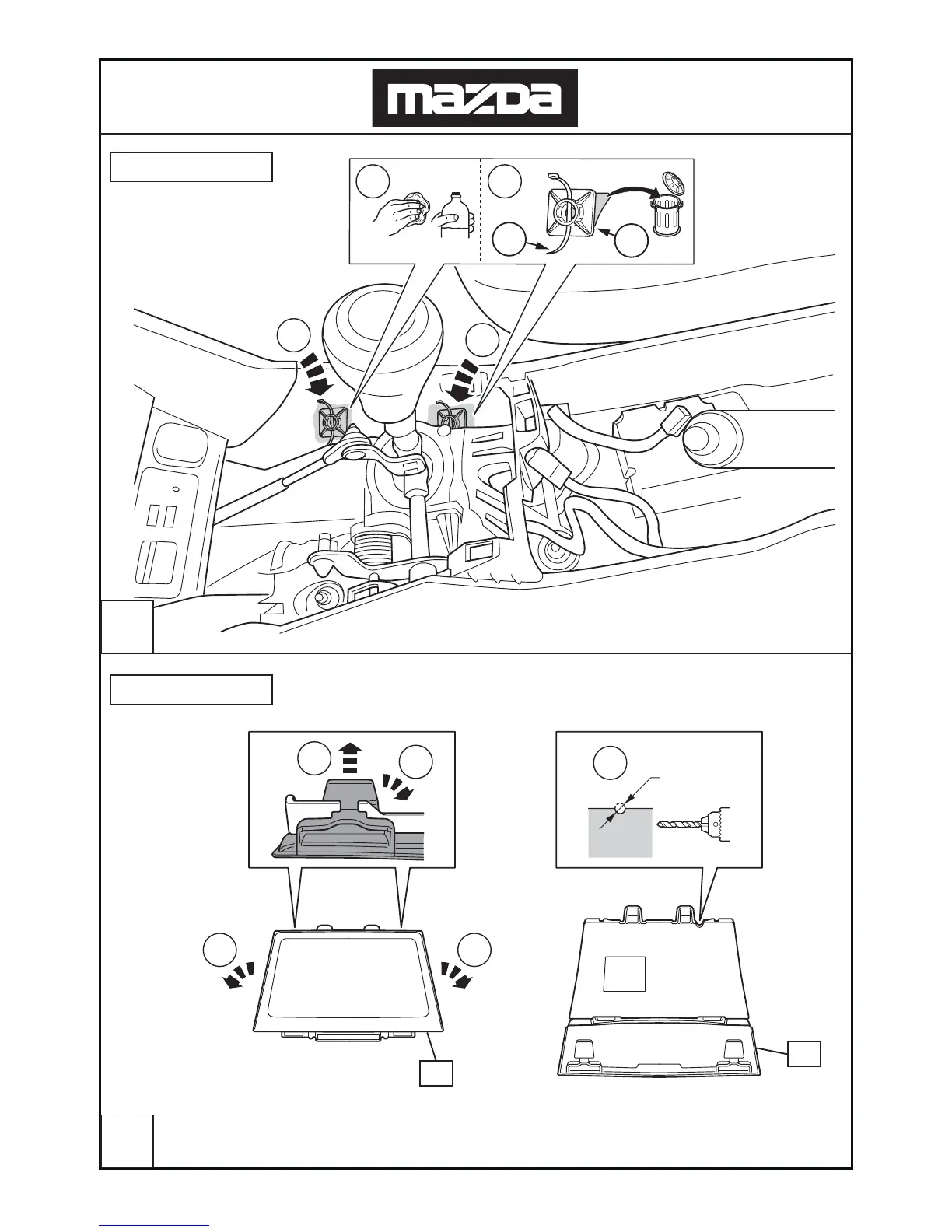 mazda