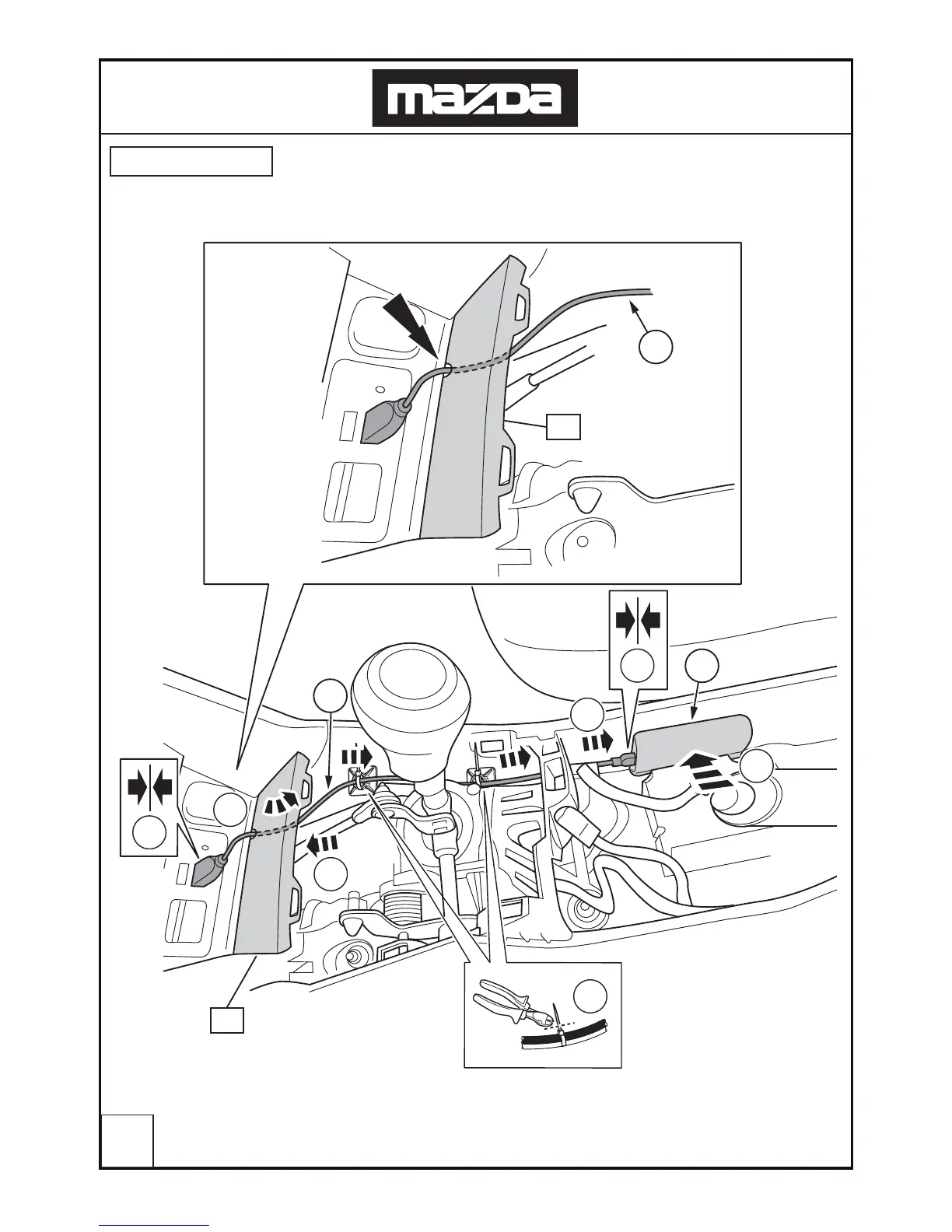 mazda