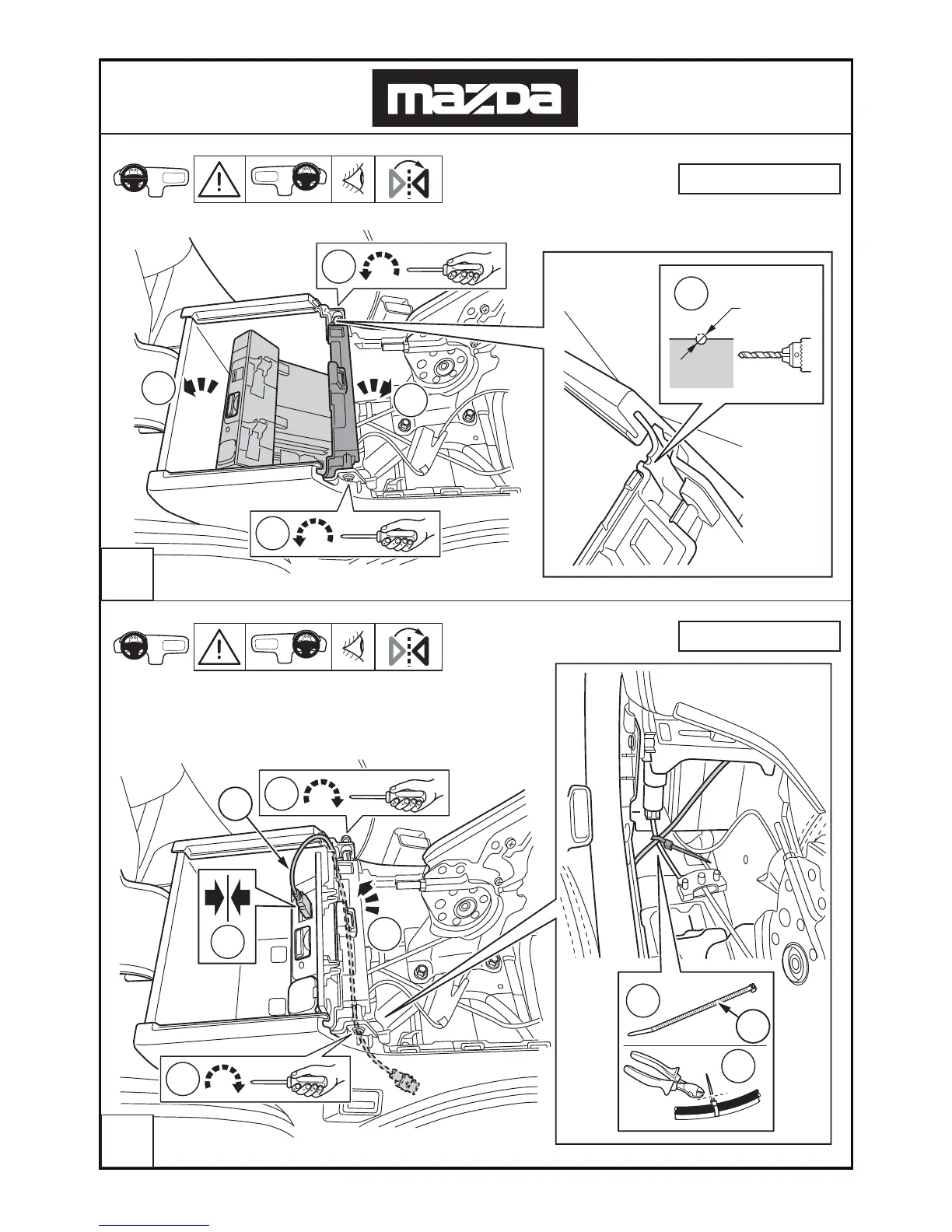 mazda