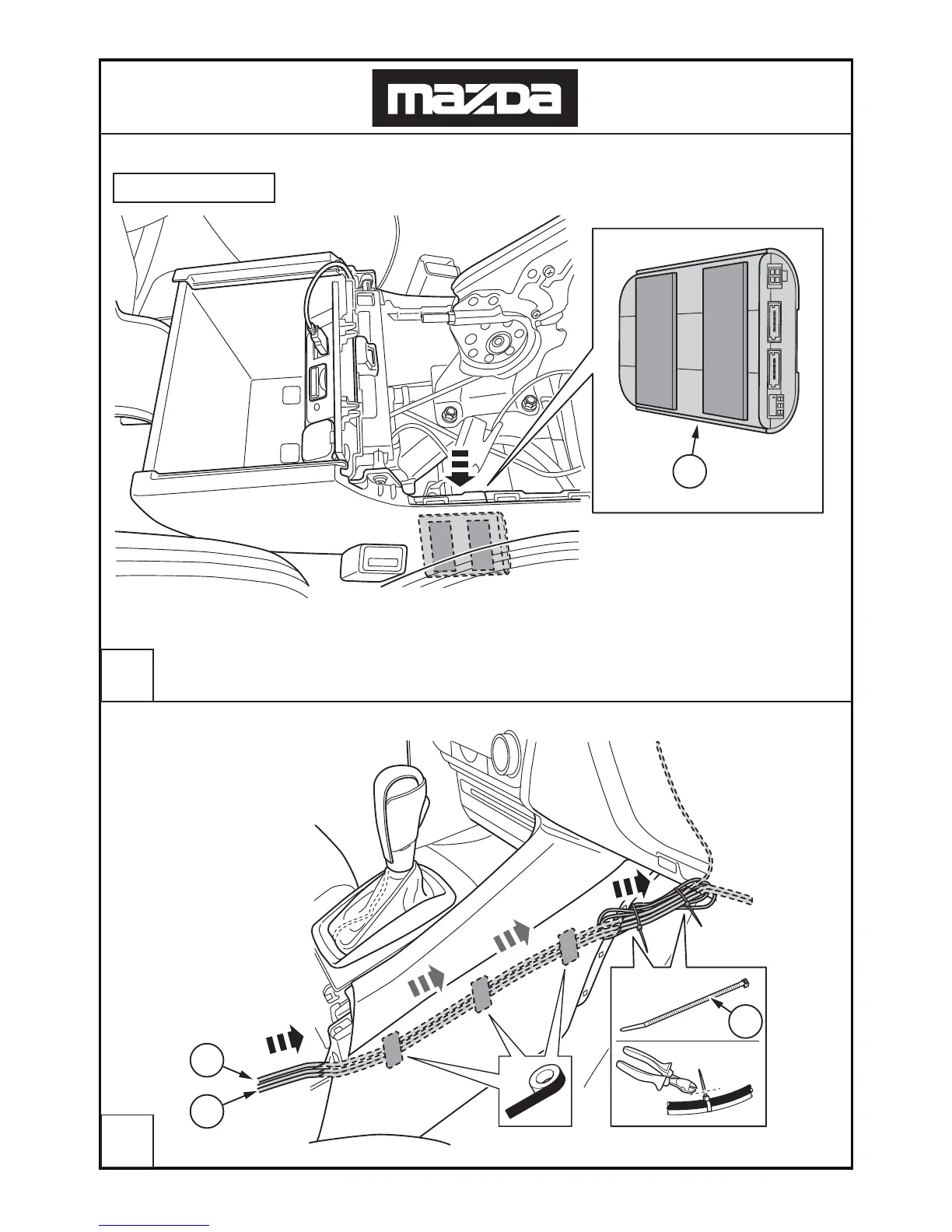 mazda