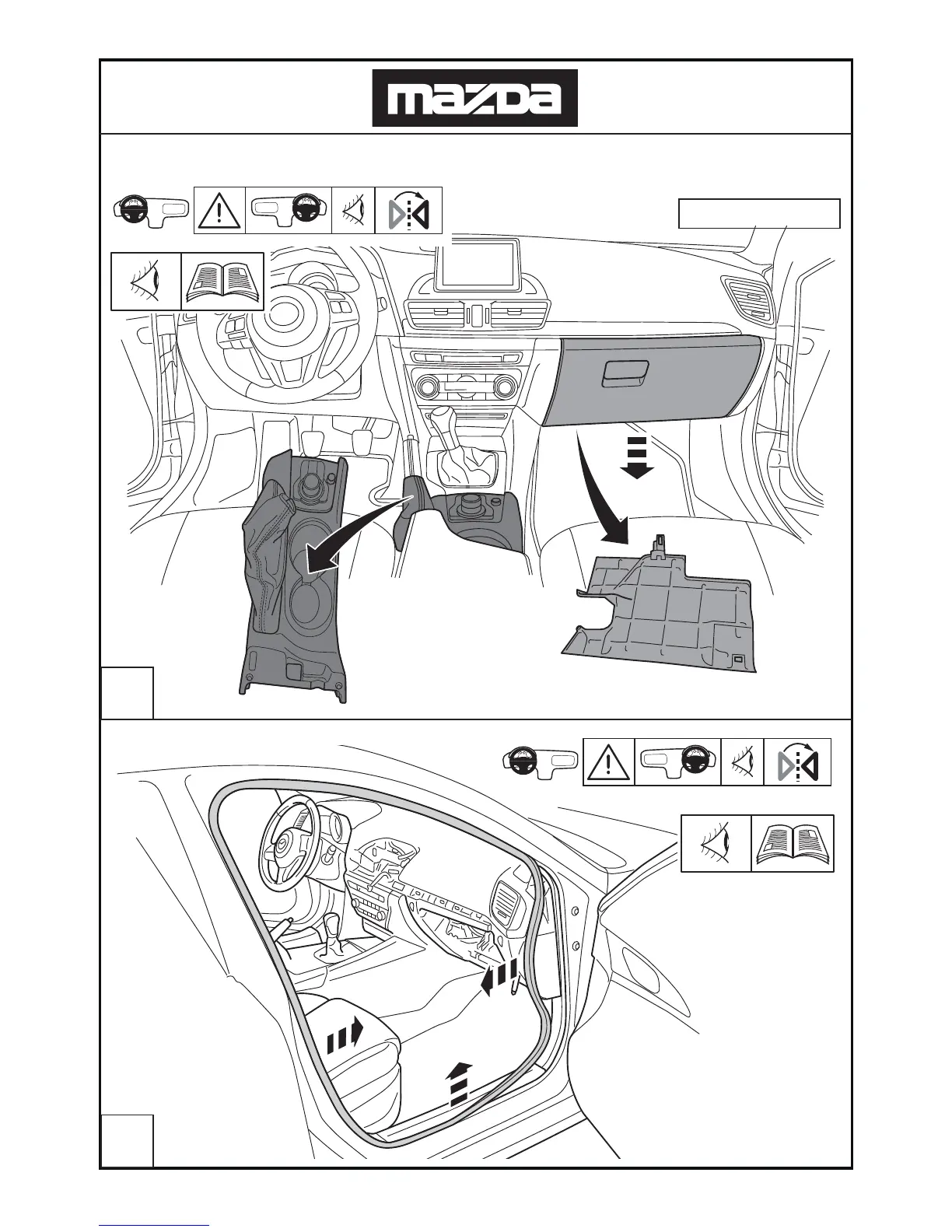 mazda