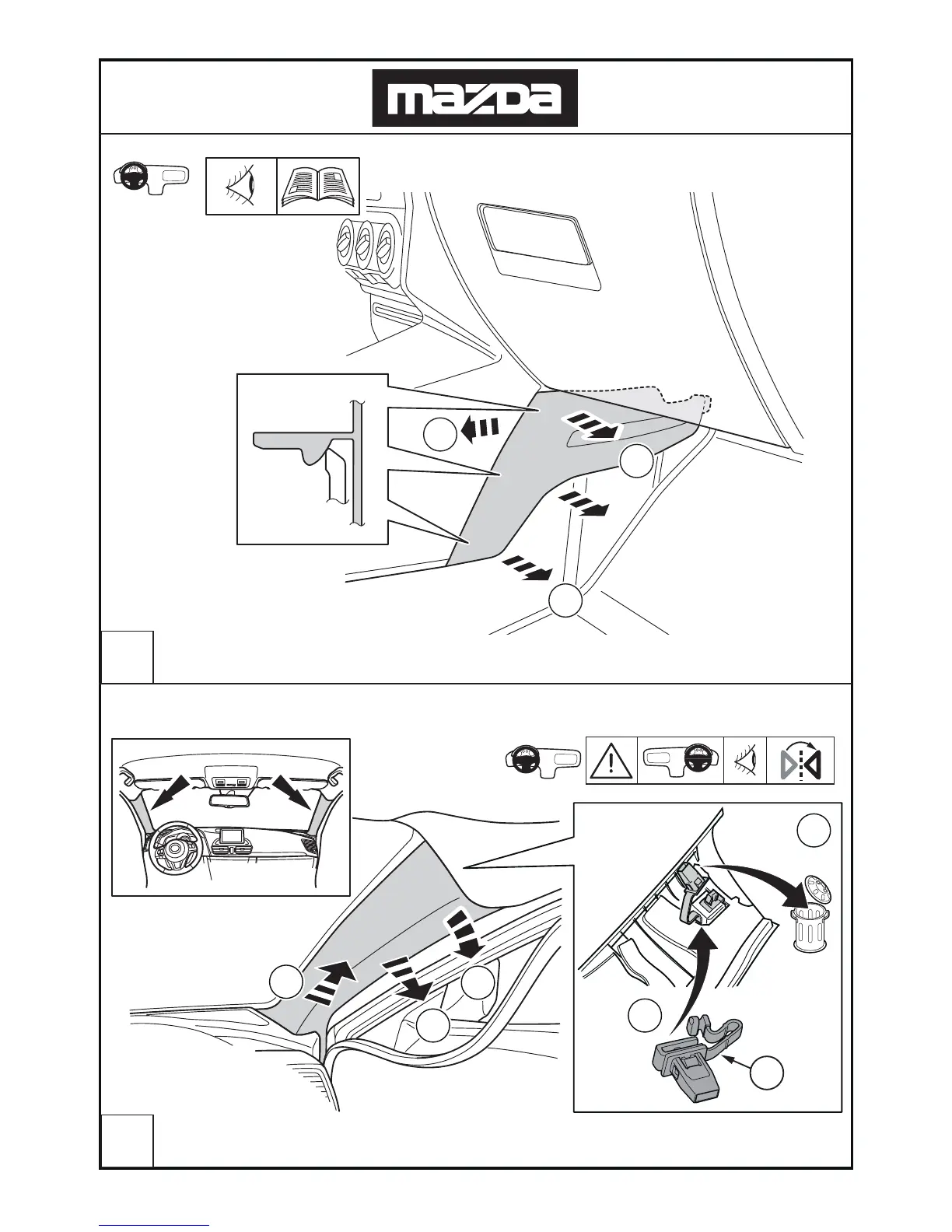 mazda