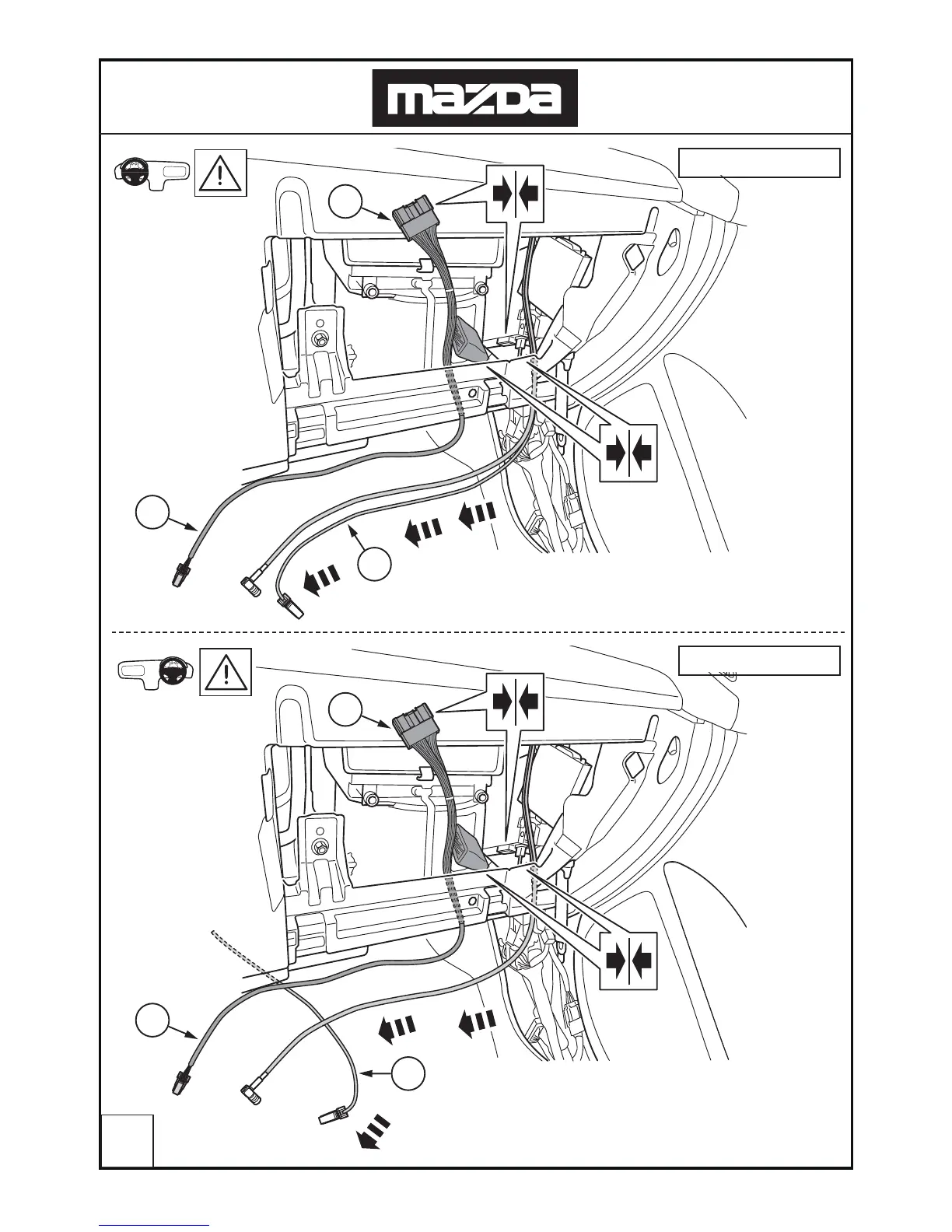 mazda