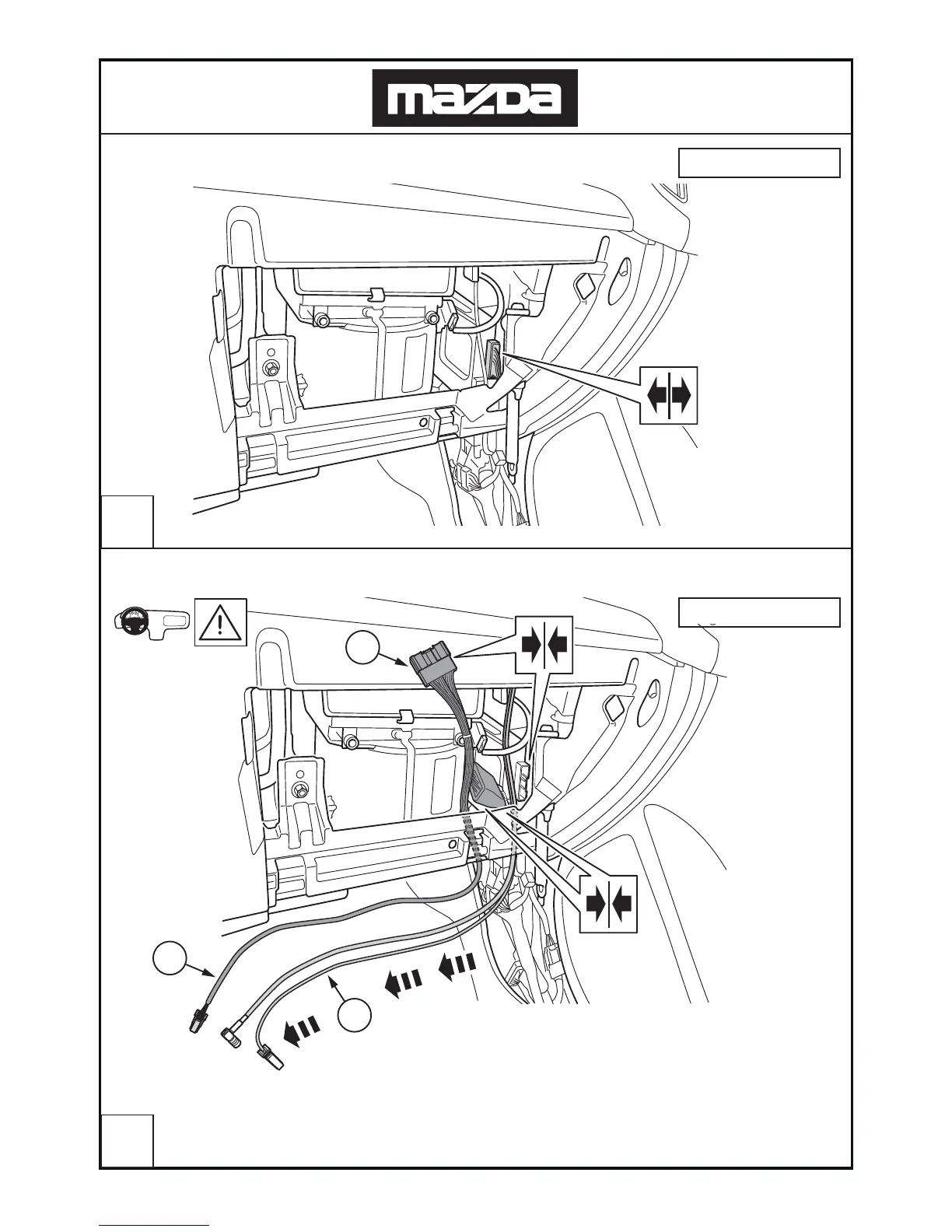 mazda