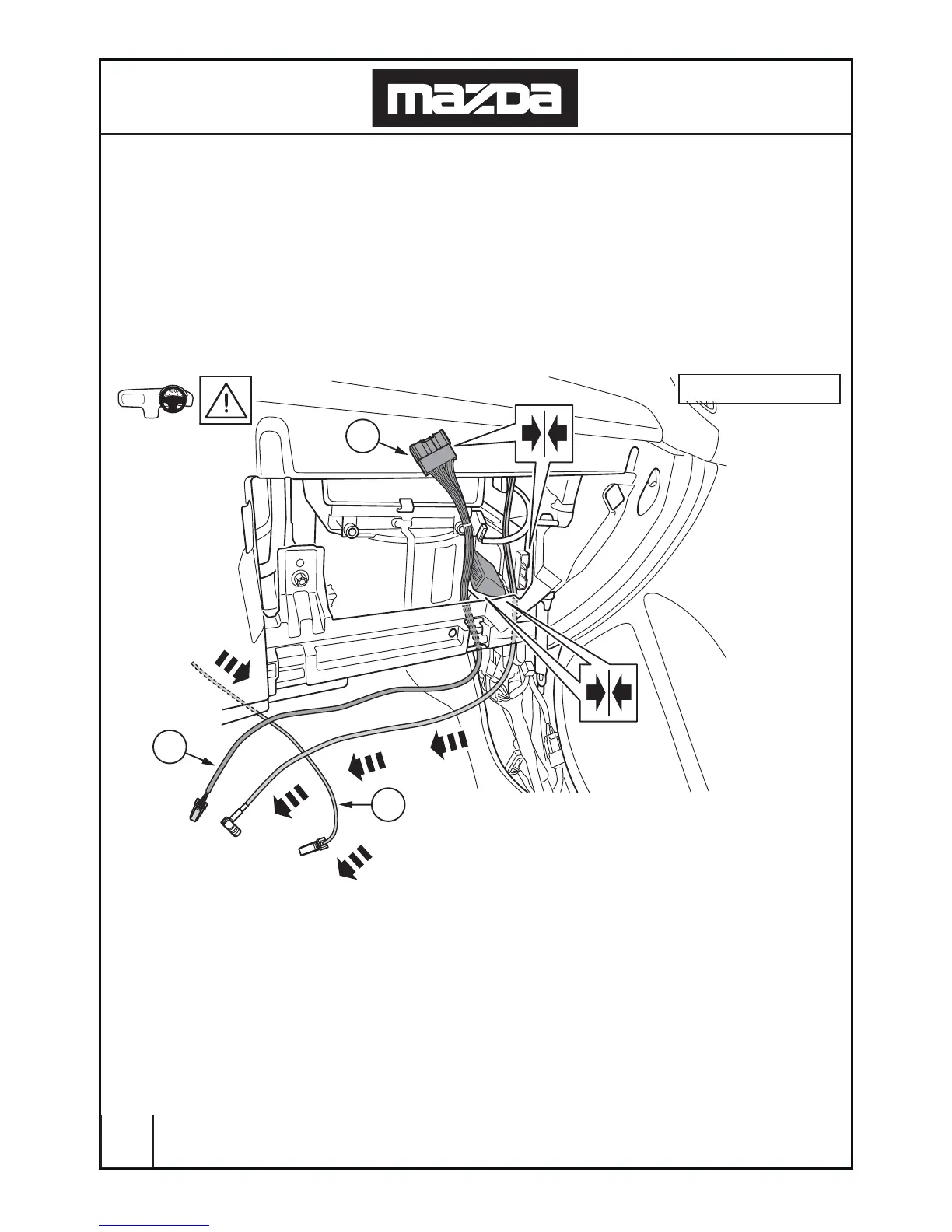 mazda