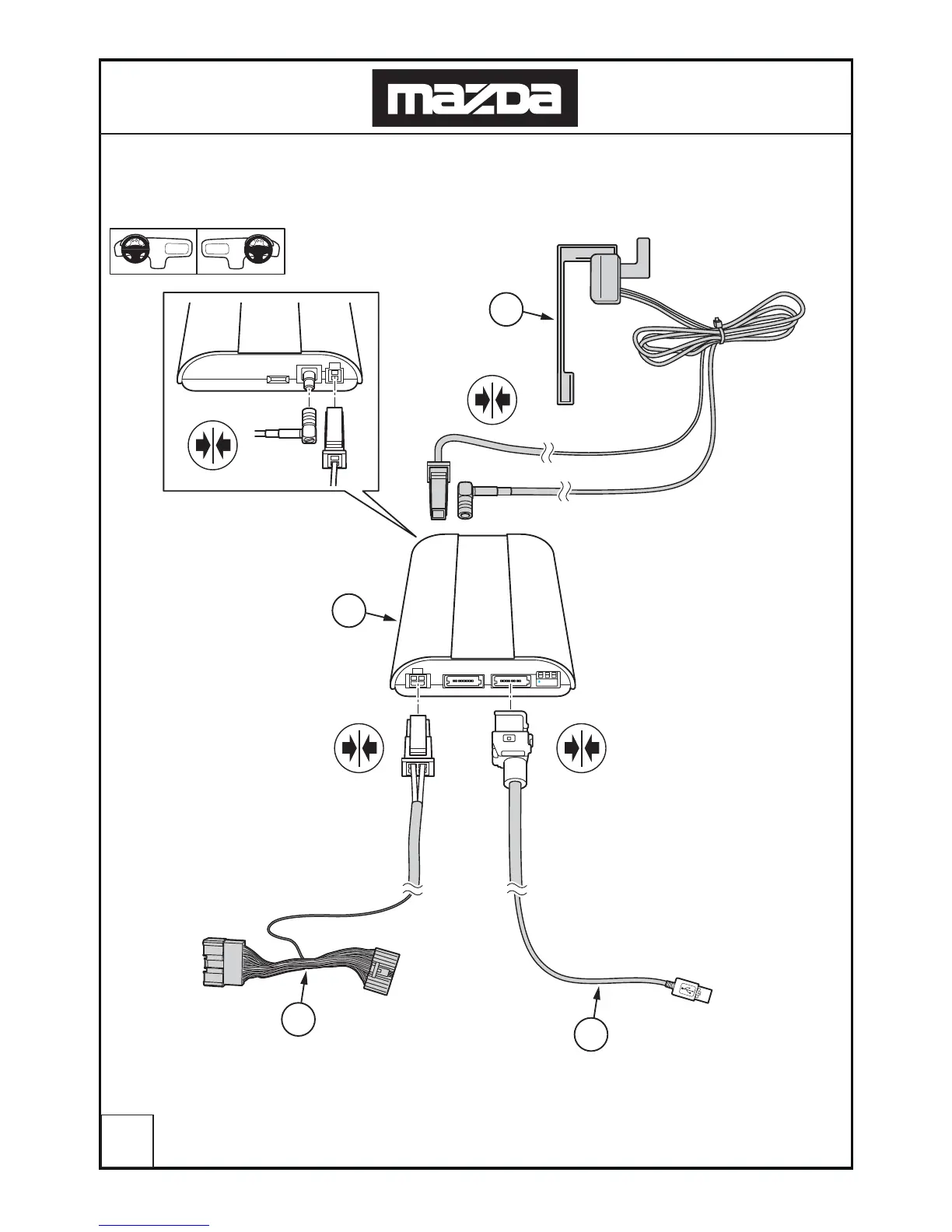 mazda