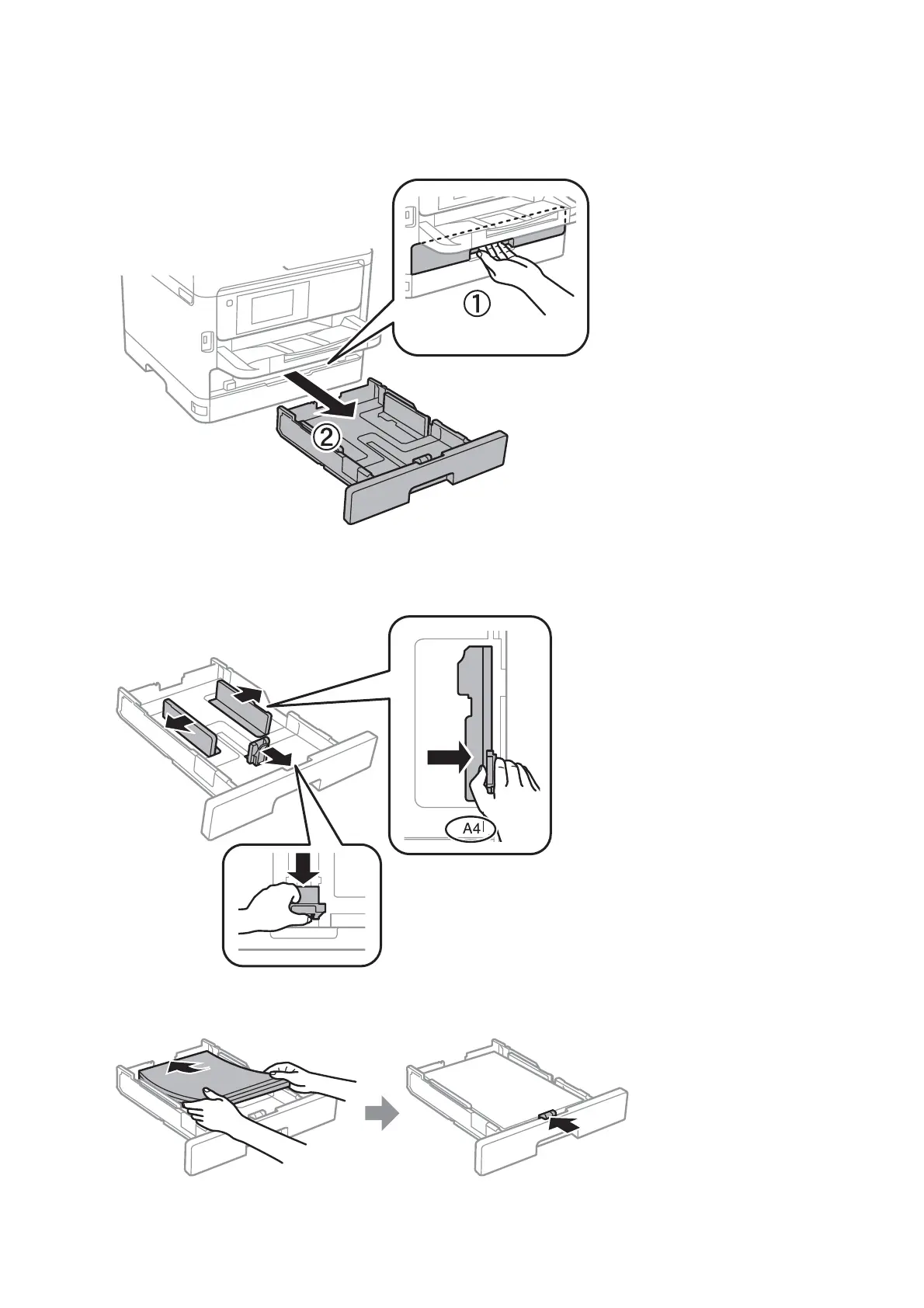 ①

②

A4