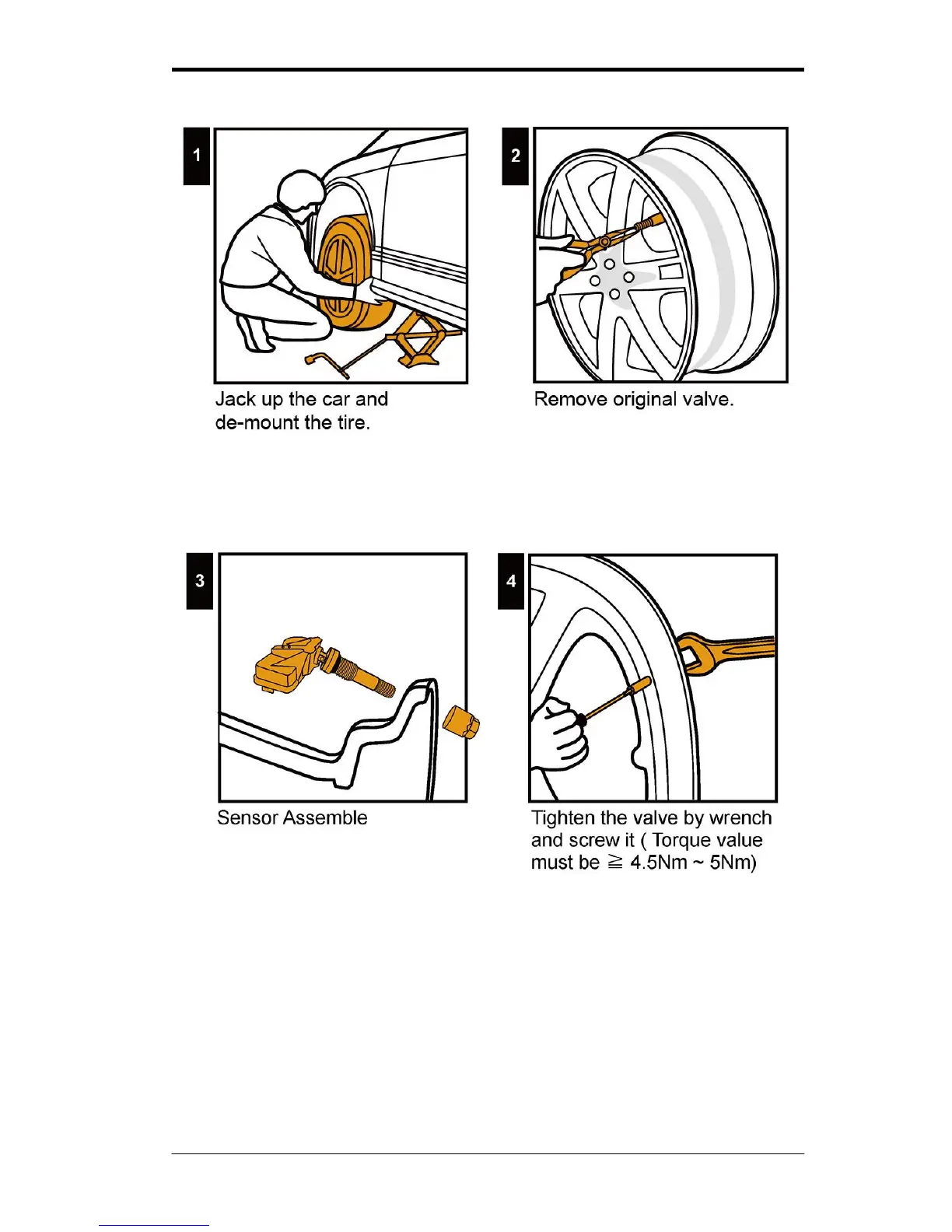 1

Jack up the car and de-mount the tire.

2

Remove original valve.

3

Sensor Assemble

4

Tighten the valve by wrench and screw it ( Torque value must be ≧ 4.5Nm ~ 5Nm)