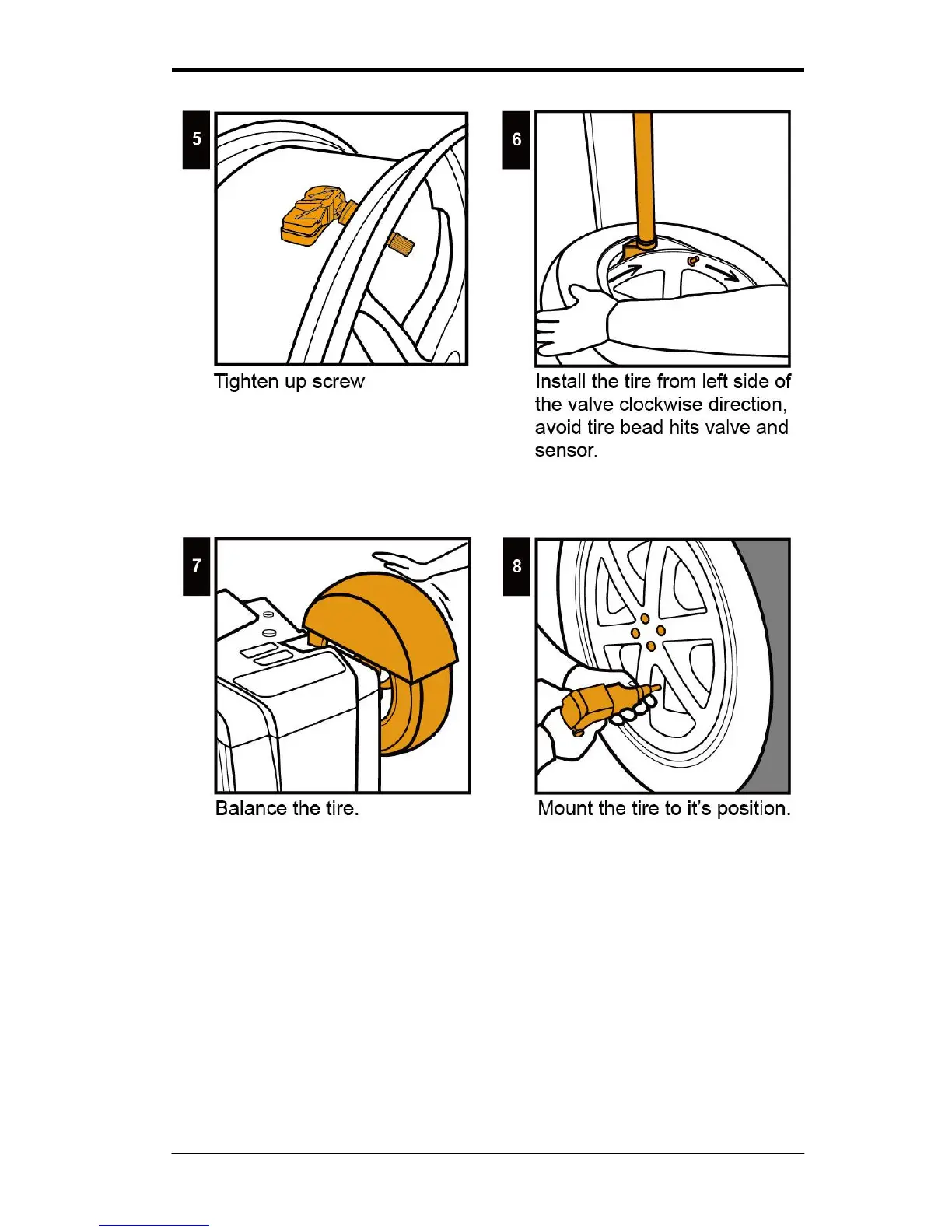 5

Tighten up screw

6

Install the tire from left side of the valve clockwise direction, avoid tire bead hits valve and sensor.

7

Balance the tire.

8

Mount the tire to it's position.