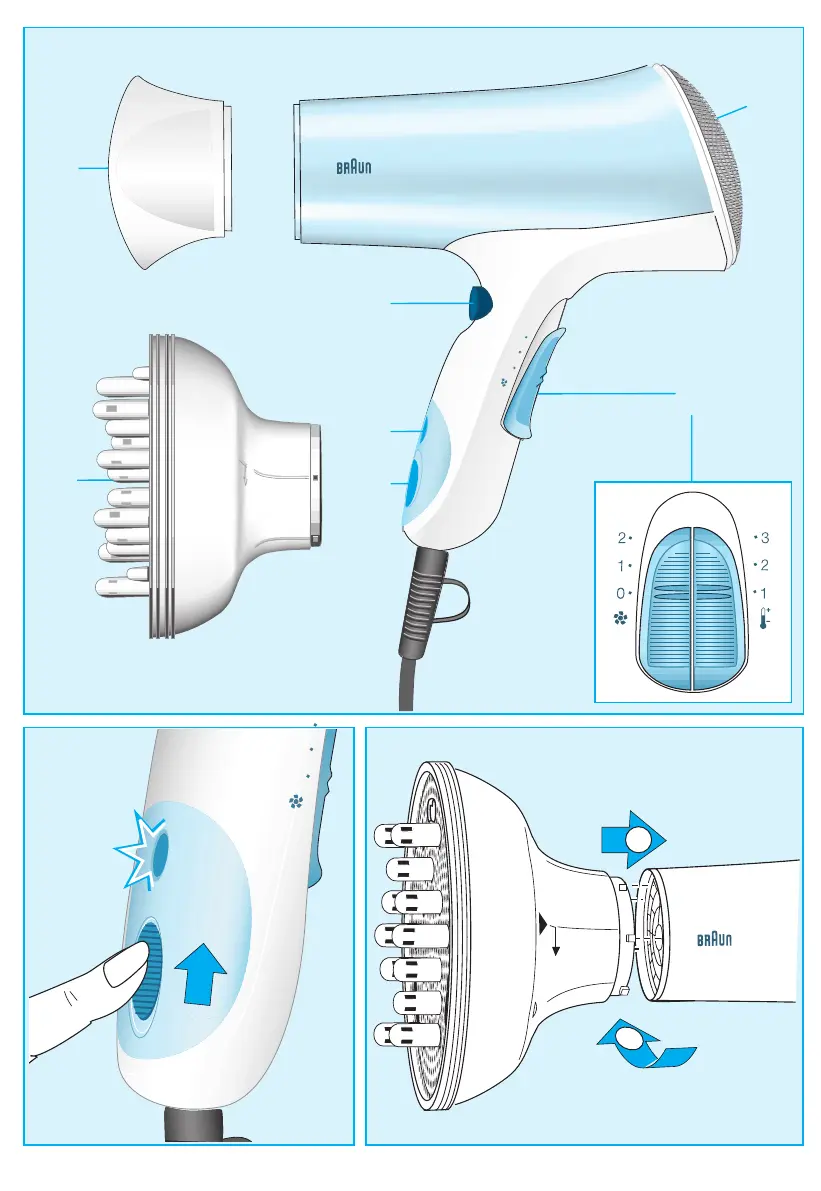 BRAUN

2
1
0

3
2
1

BRAUN