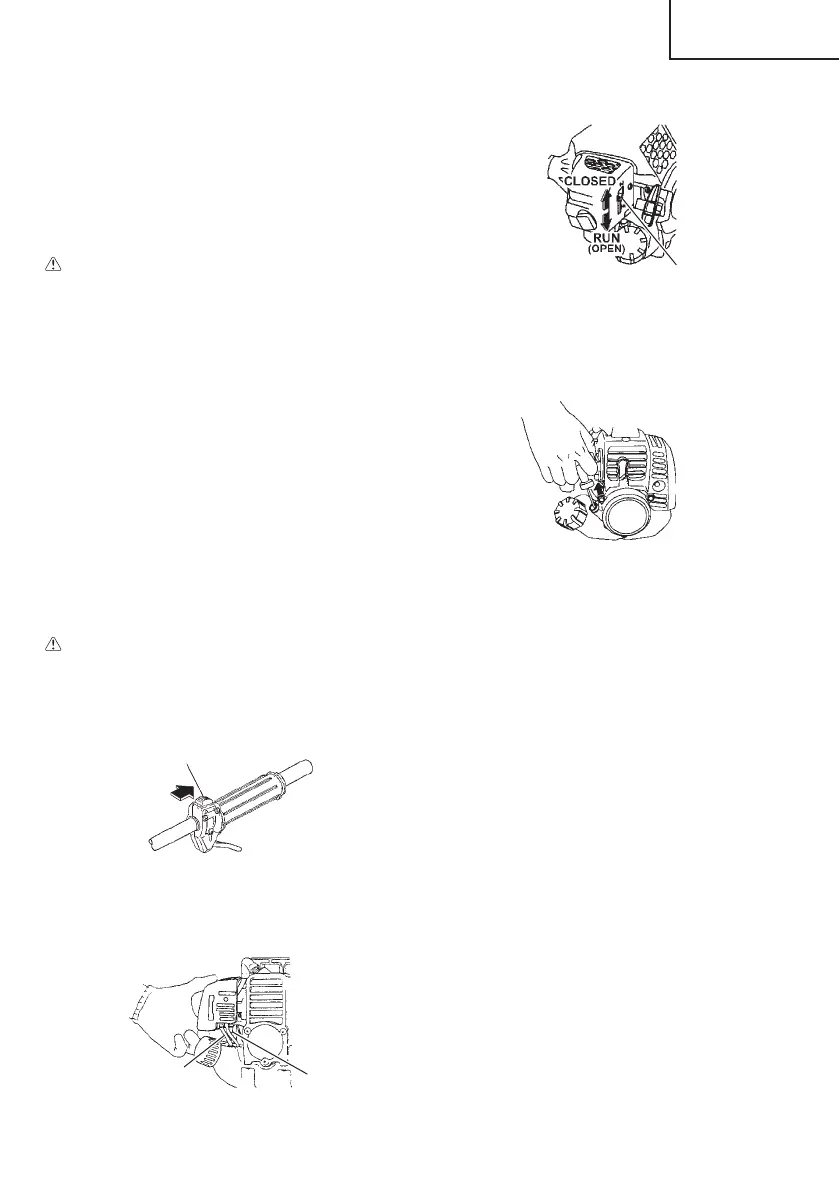 CLOSED
RUN
(OPEN)