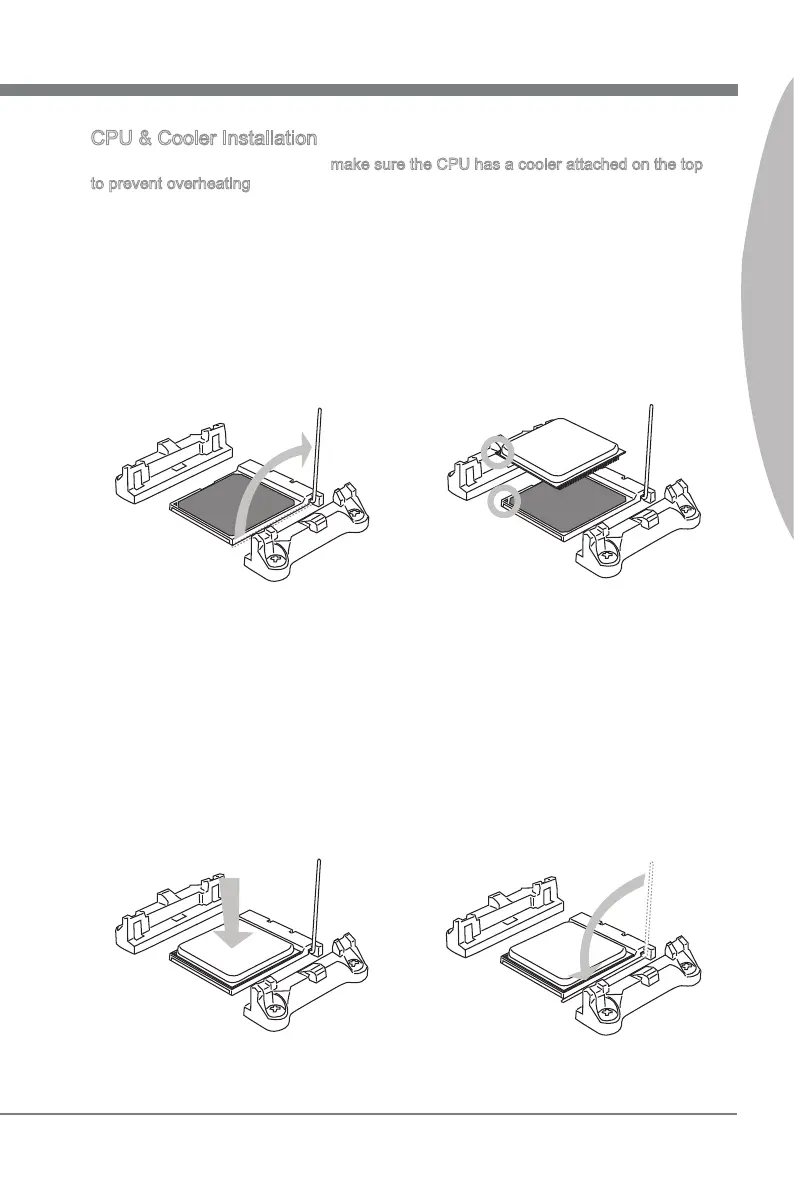 CPU & Cooler Installation

make sure the CPU has a cooler attached on the top to prevent overheating