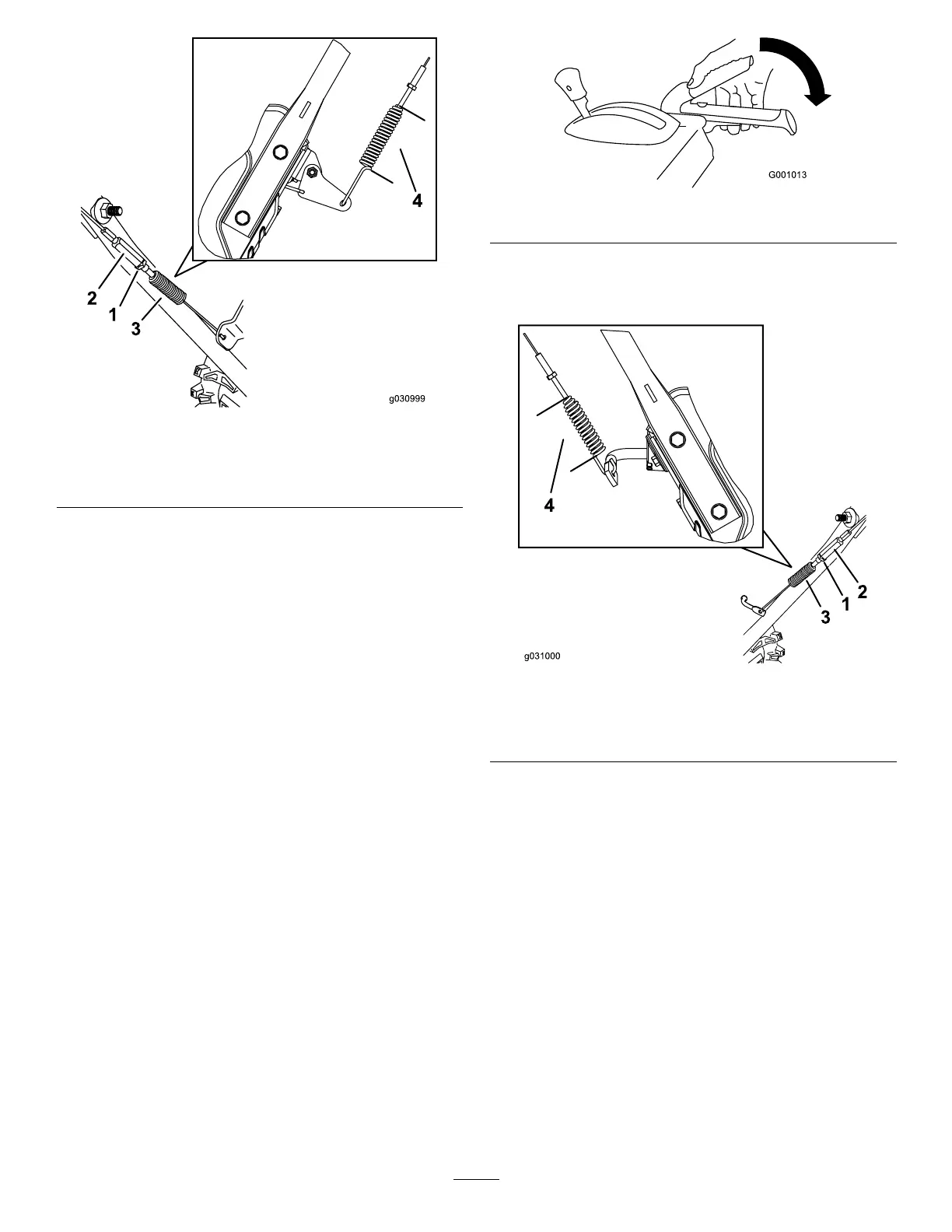 4

2

1

3

g030999

G001013

4

2

1

3

g031000