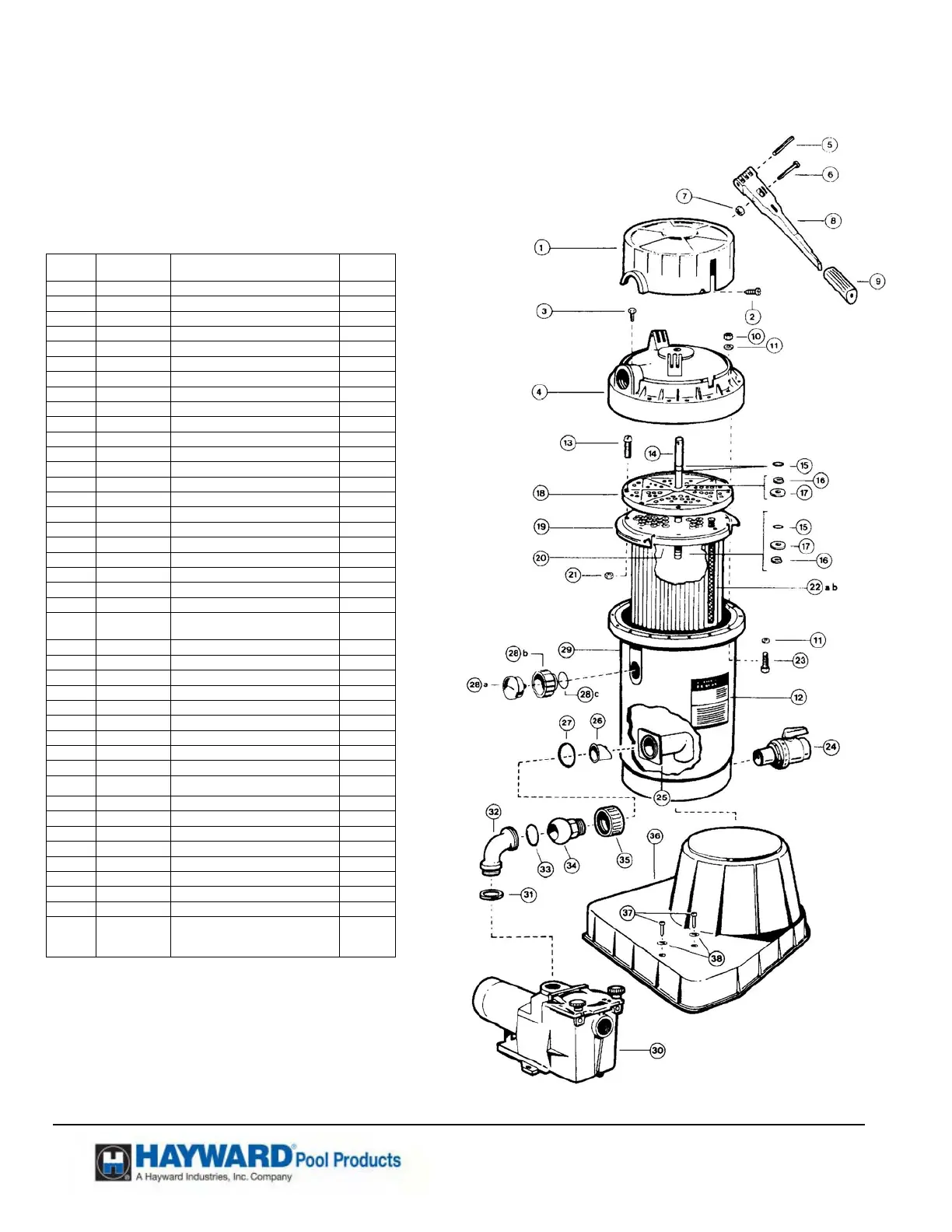 5
6
7
8
1
9
3
2
10
11
4
13
14
15
16
18
17
19
15
17
20
16
21
22 a b
11
28 b
29
23
28 a
28 c
12
27
26
24
25
32
36
33
34
35
31
37
38
30

HAYWARD® Pool Products
A Hayward Industries, Inc. Company