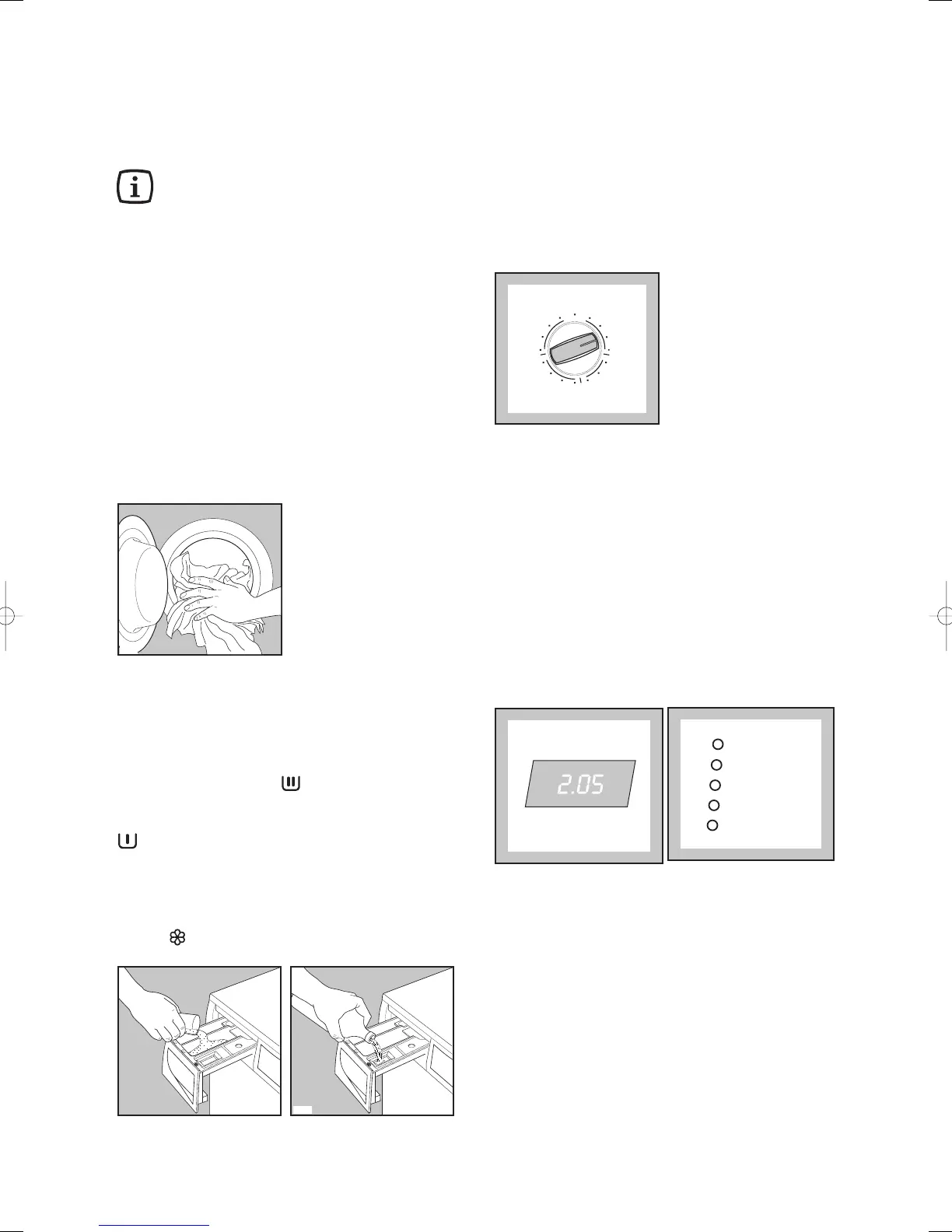 2.05