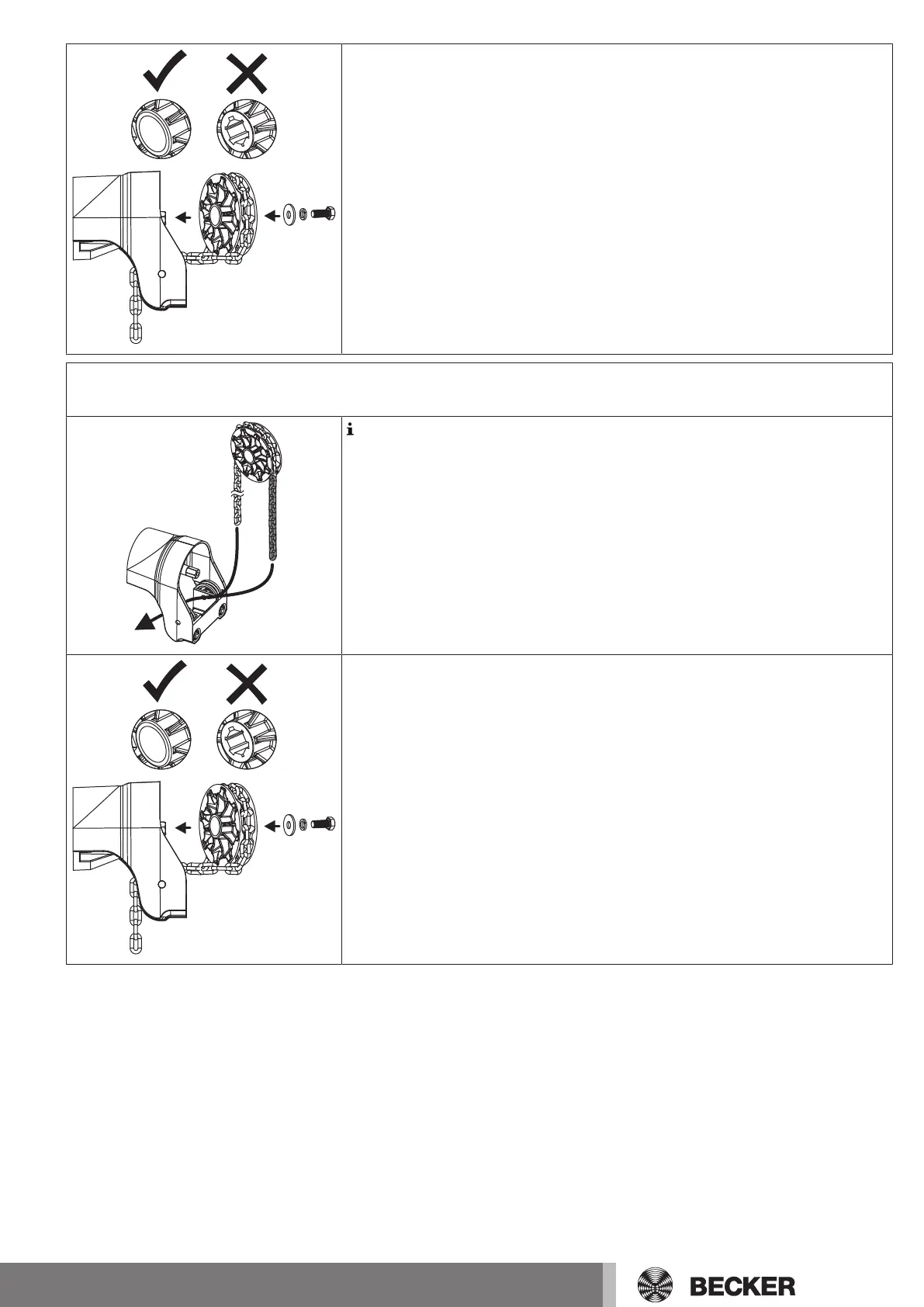 BECKER