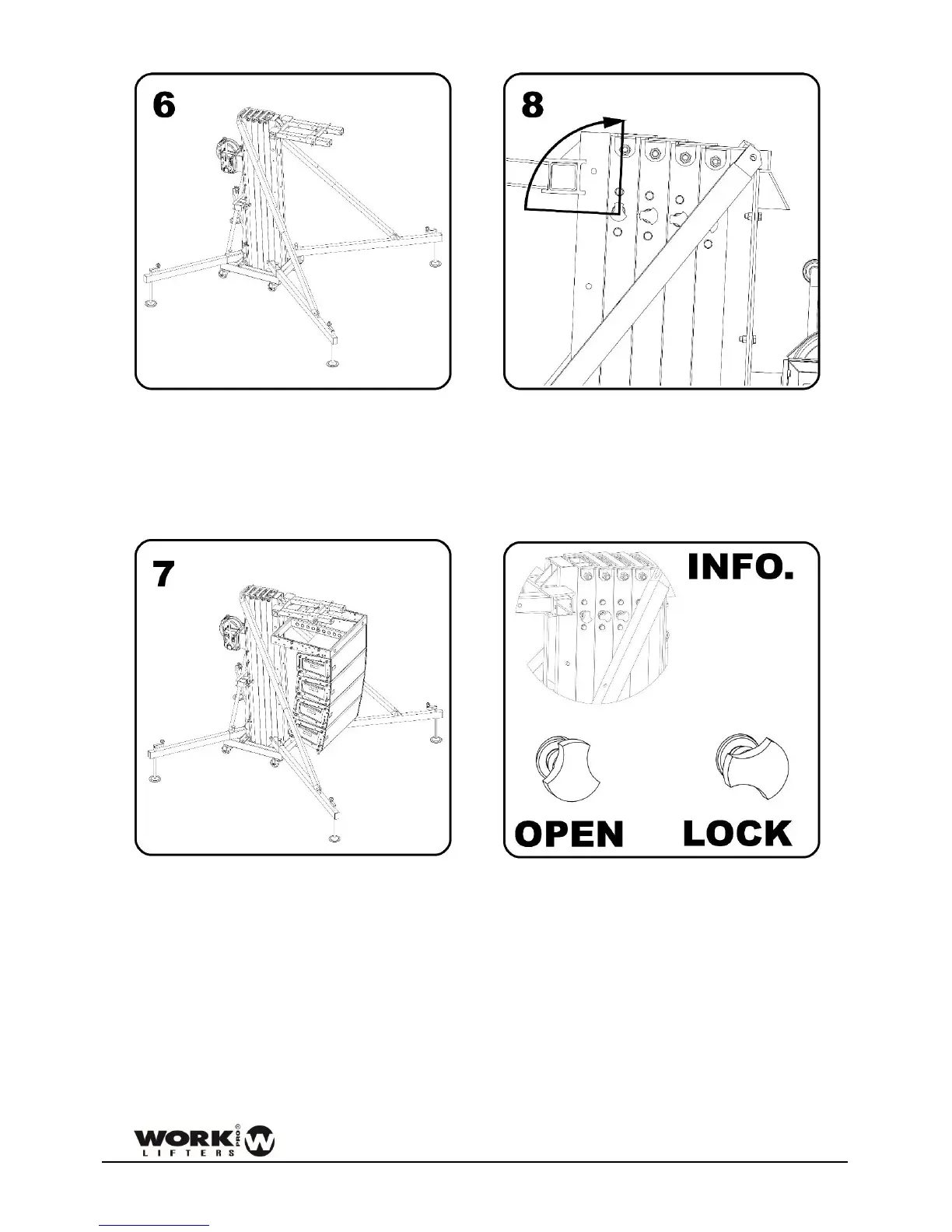 6

8

7

INFO.

OPEN

LOCK

WORK PRO LIFTERS