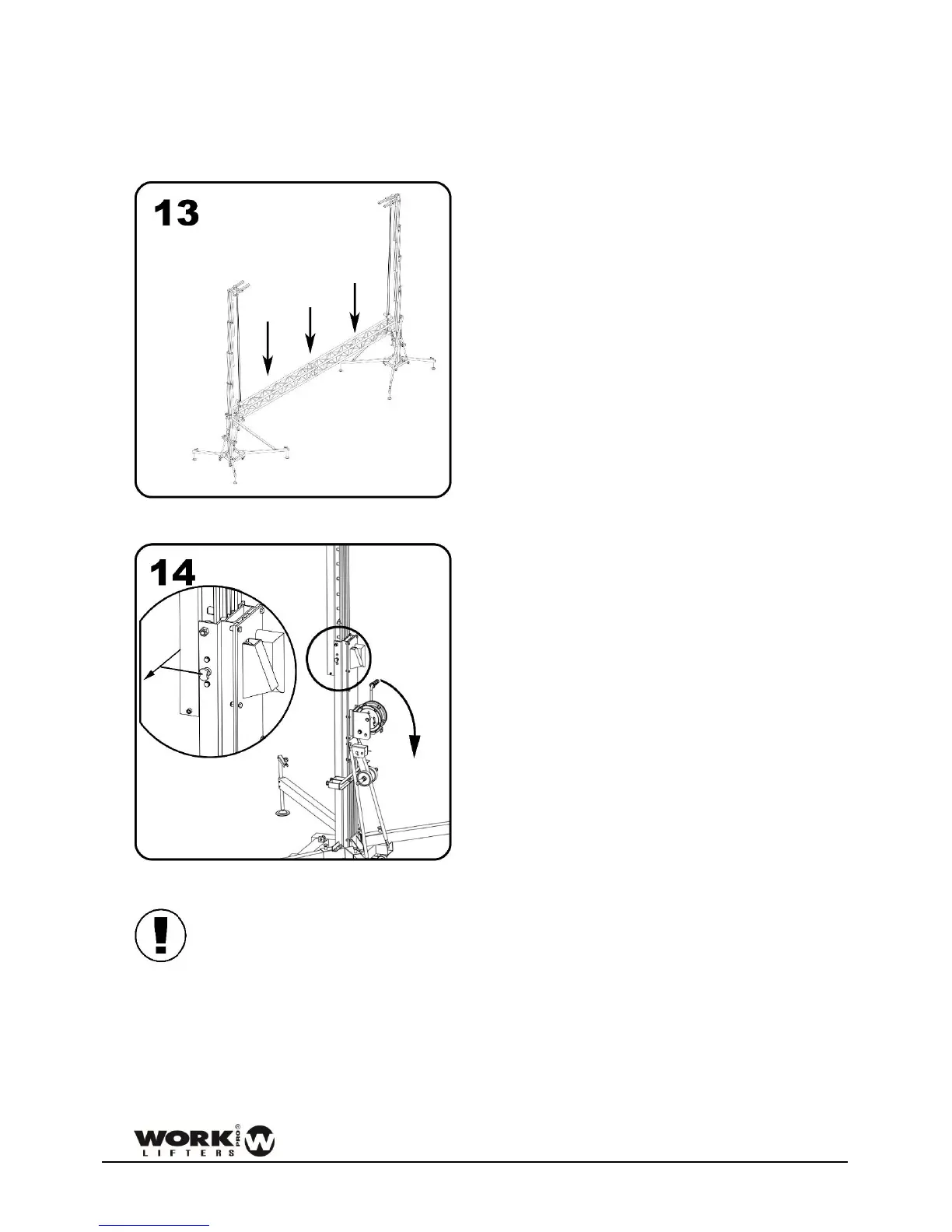 13

14

!

WORK PRO LIFTERS