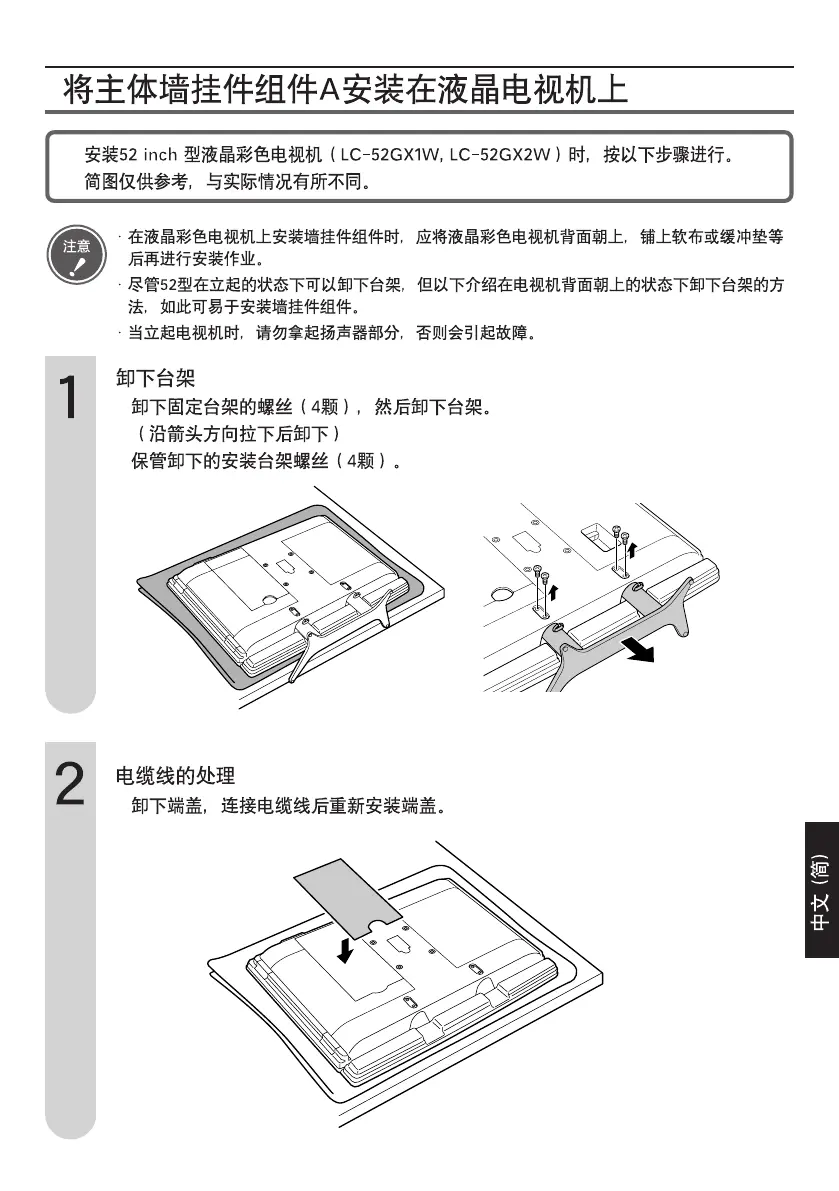 将主体墙挂件组件A安装在液晶电视机上

安装52 inch 型液晶彩色电视机（LC-52GX1W, LC-52GX2W）时，按以下步骤进行。
简图仅供参考，与实际情况有所不同。

注意

· 在液晶彩色电视机上安装墙挂件组件时，应将液晶彩色电视机背面朝上，铺上软布或缓冲垫等后再进行安装作业。
· 尽管52型在立起的状态下可以卸下台架，但以下介绍在电视机背面朝上的状态下卸下台架的方法，如此可易于安装墙挂件组件。
· 当立起电视机时，请勿拿起扬声器部分，否则会引起故障。

1

卸下台架
卸下固定台架的螺丝（4颗），然后卸下台架。
（沿箭头方向拉下后卸下）
保管卸下的安装台架螺丝（4颗）。

2

电缆线的处理
卸下端盖，连接电缆线后重新安装端盖。

中文（简）