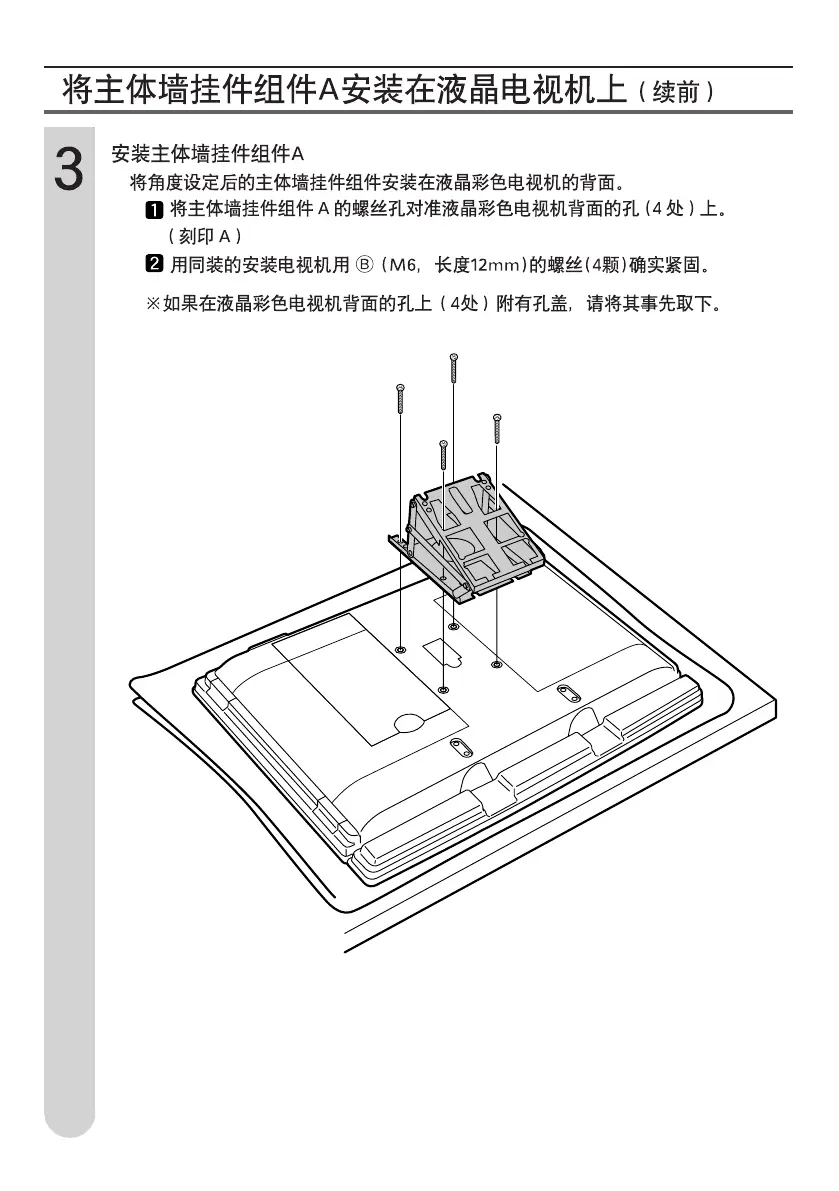 将主体墙挂件组件A安装在液晶电视机上（续前）

3

安装主体墙挂件组件A

将角度设定后的主体墙挂件组件安装在液晶彩色电视机的背面。

1 将主体墙挂件组件 A 的螺丝孔对准液晶彩色电视机背面的孔（4 处）上。（刻印 A）

2 用同装的安装电视机用 Ⓑ（M6，长度12mm）的螺丝(4颗)确实紧固。

※如果在液晶彩色电视机背面的孔上（4处）附有孔盖，请将其事先取下。